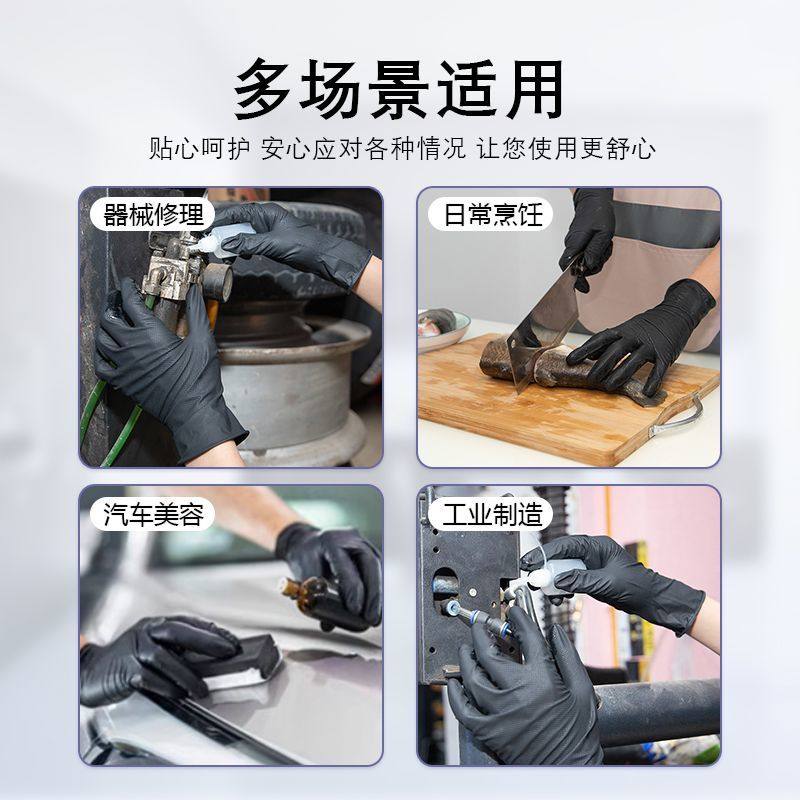 多场景适用

贴心呵护 安心应对各种情况 让您使用更舒心

器械修理

日常烹饪

汽车美容

工业制造