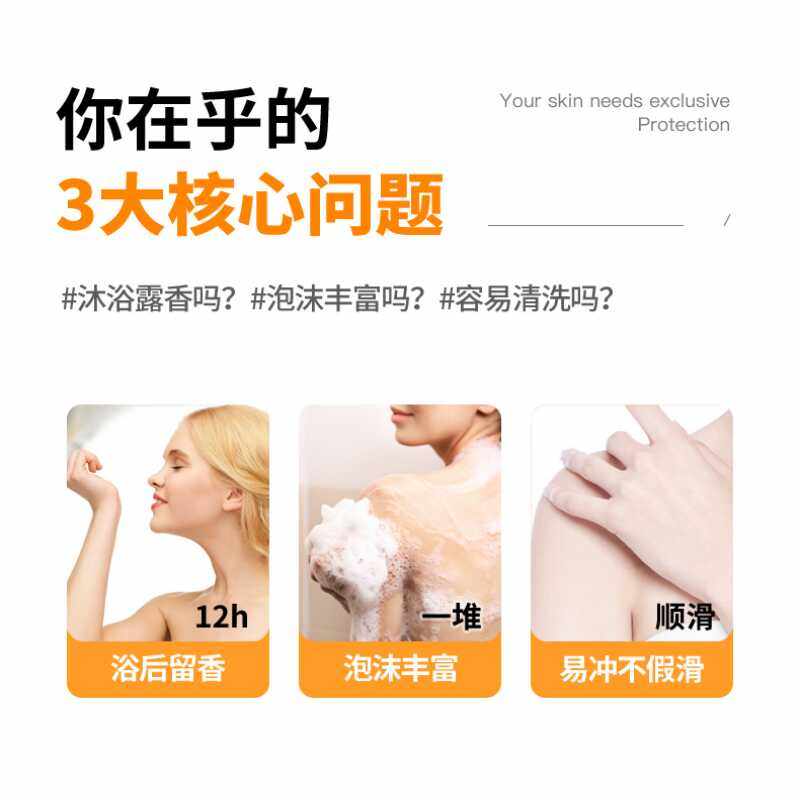 你在乎的
3大核心问题

Your skin needs exclusive Protection

/

#沐浴露香吗？#泡沫丰富吗？#容易清洗吗？

12h
浴后留香

一堆
泡沫丰富

顺滑
易冲不假滑