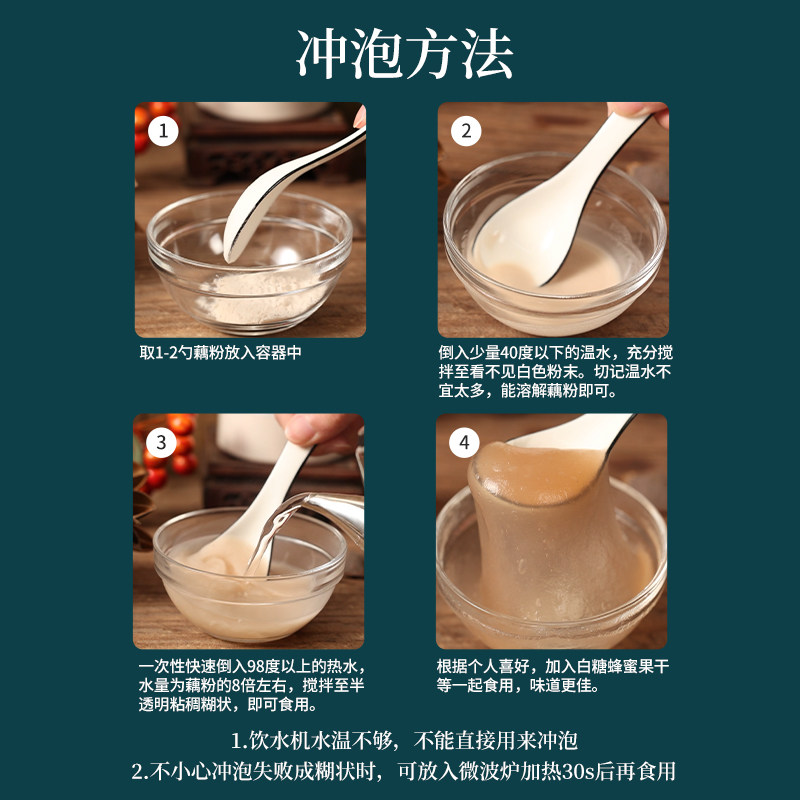 冲泡方法

1

取1-2勺藕粉放入容器中

2

倒入少量40度以下的温水，充分搅拌至看不见白色粉末。切记温水不宜太多，能溶解藕粉即可。

3

一次性快速倒入98度以上的热水，水量为藕粉的8倍左右，搅拌至半透明粘稠糊状，即可食用。

4

根据个人喜好，加入白糖蜂蜜果干等一起食用，味道更佳。

1.饮水机水温不够，不能直接用来冲泡
2.不小心冲泡失败成糊状时，可放入微波炉加热30s后再食用