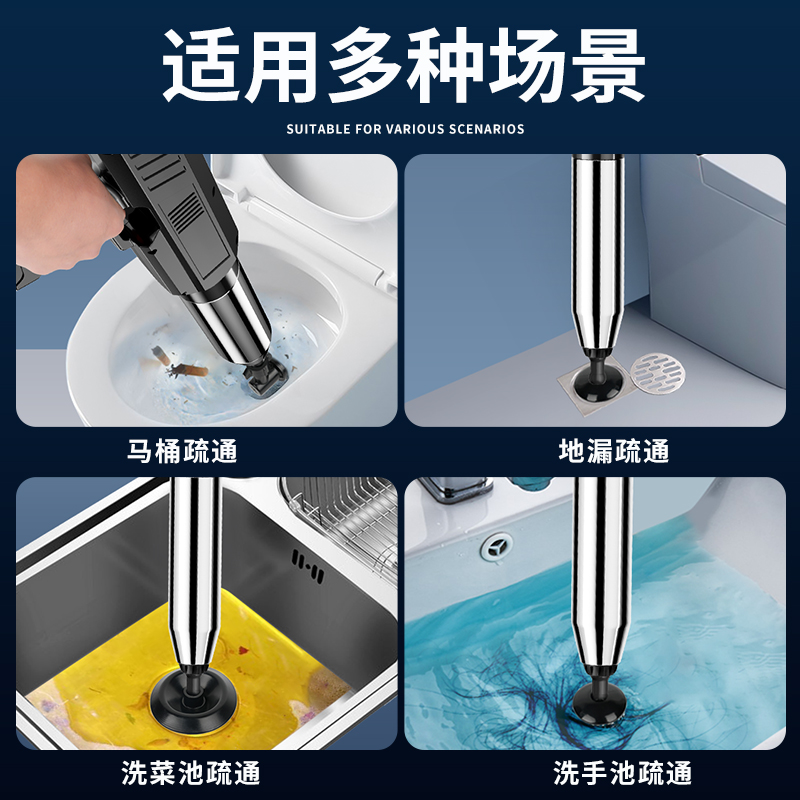 适用多种场景

SUITABLE FOR VARIOUS SCENARIOS

马桶疏通

地漏疏通

洗菜池疏通

洗手池疏通