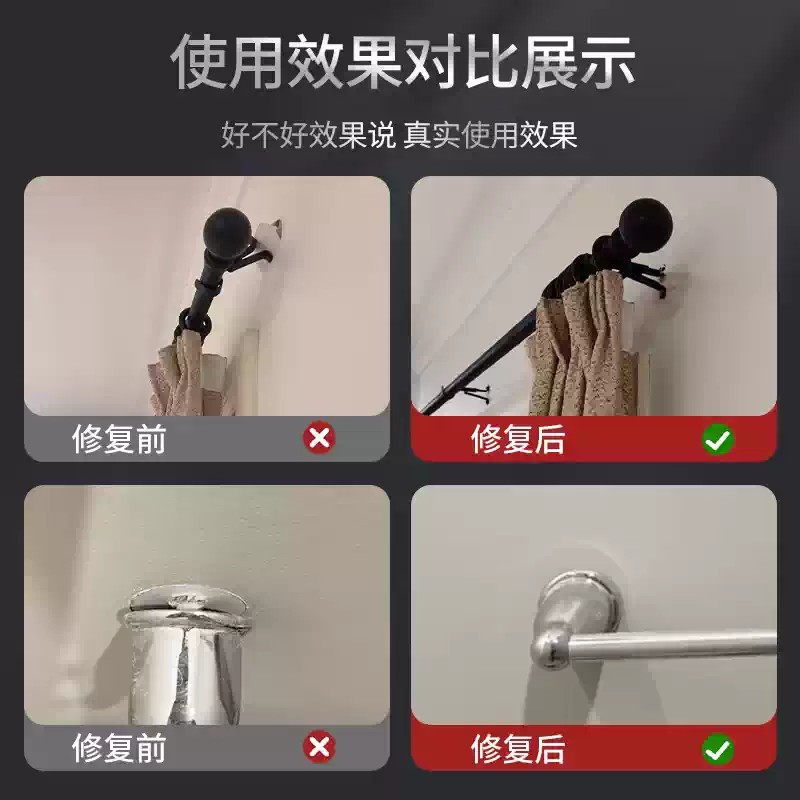 使用效果对比展示

好不好效果说 真实使用效果

修复前

修复后

修复前

修复后