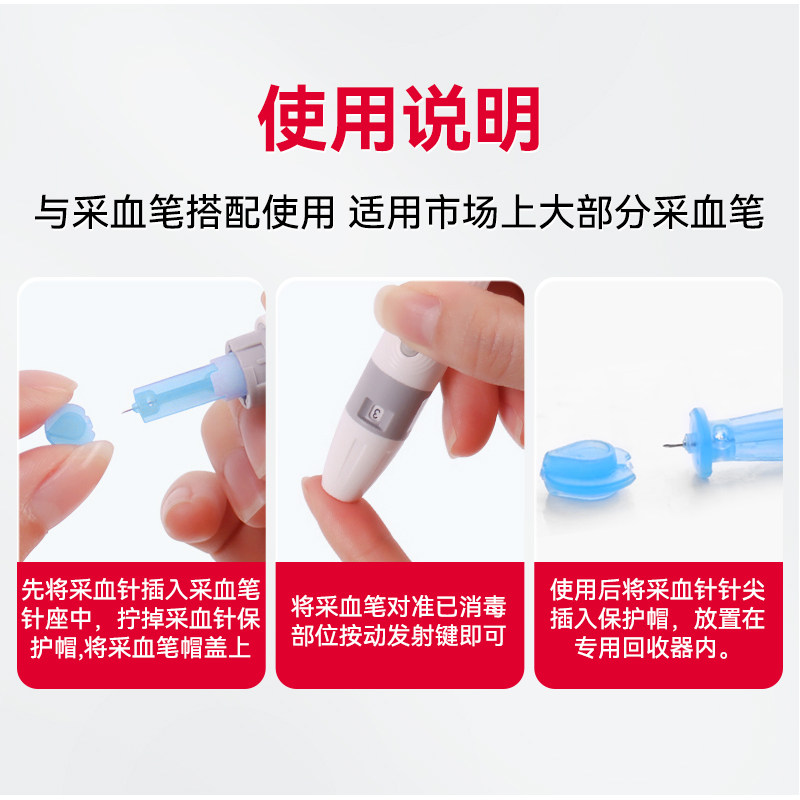 使用说明

与采血笔搭配使用 适用市场上大部分采血笔

3

先将采血针插入采血笔针座中，拧掉采血针保护帽,将采血笔帽盖上

将采血笔对准已消毒部位按动发射键即可

使用后将采血针针尖插入保护帽，放置在专用回收器内。