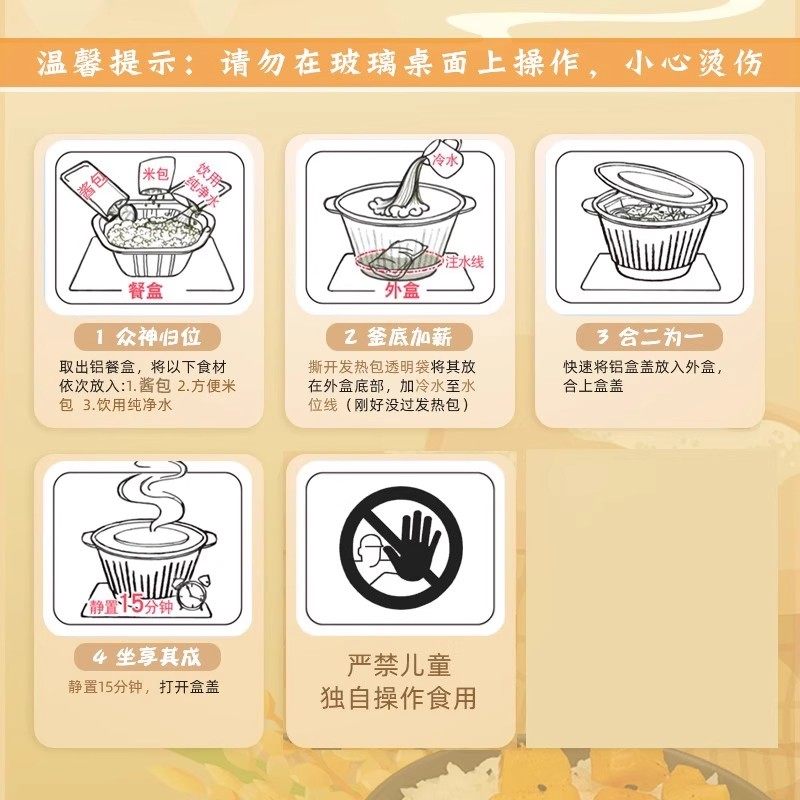 温馨提示：请勿在玻璃桌面上操作，小心烫伤

酱包 米包 饮用纯净水
餐盒

1 众神归位

取出铝餐盒，将以下食材依次放入:1.酱包 2.方便米包 3.饮用纯净水

冷水
注水线
外盒

2 釜底加薪

撕开发热包透明袋将其放在外盒底部，加冷水至水位线（刚好没过发热包）

3 合二为一

快速将铝盒盖放入外盒，合上盒盖

静置15分钟

4 坐享其成

静置15分钟，打开盒盖

严禁儿童
独自操作食用