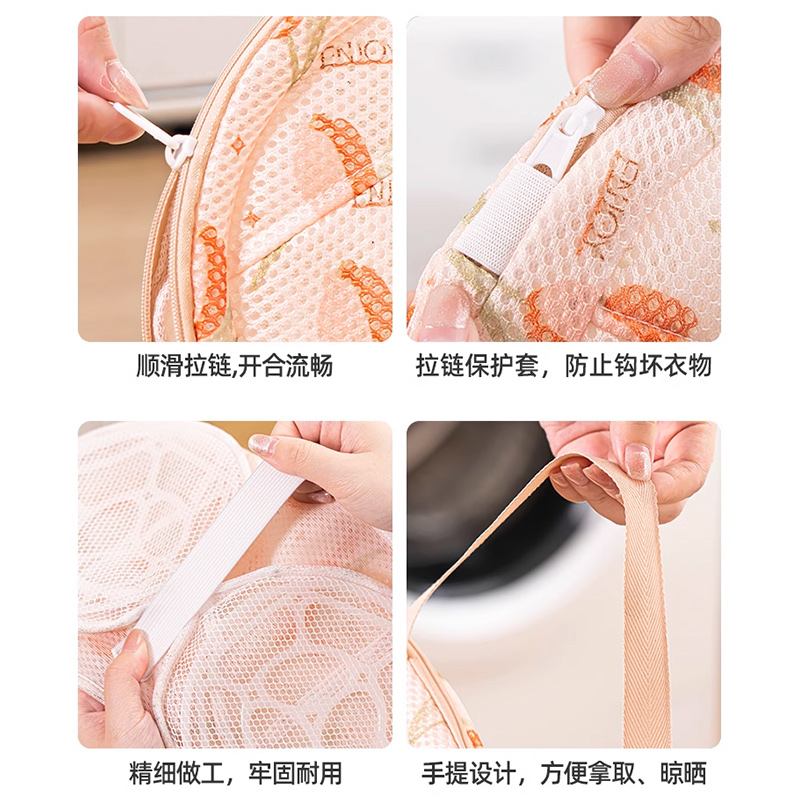 顺滑拉链,开合流畅

拉链保护套，防止钩坏衣物

精细做工，牢固耐用

手提设计，方便拿取、晾晒