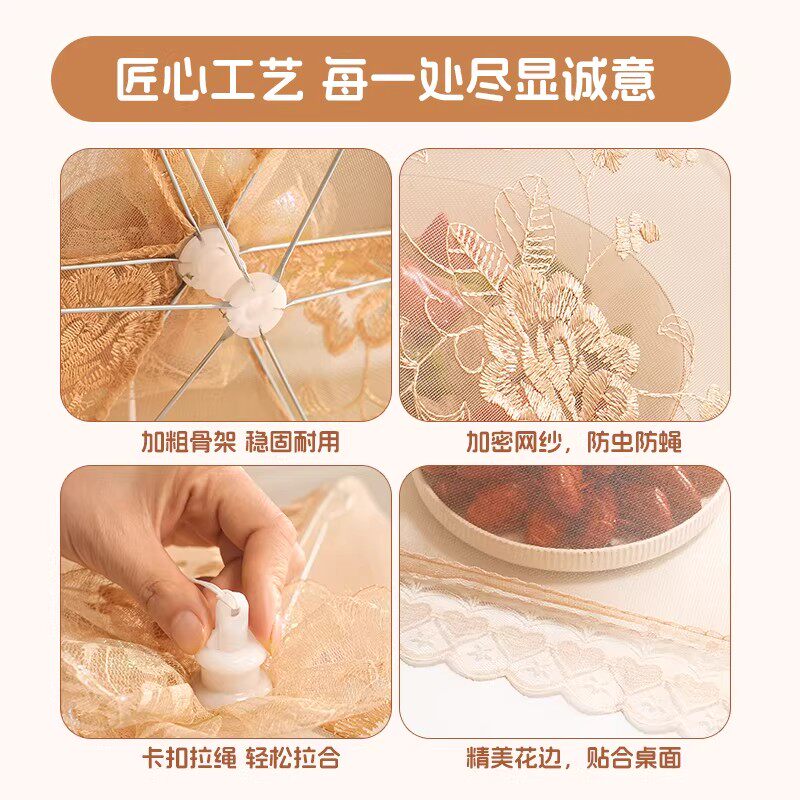 匠心工艺 每一处尽显诚意

加粗骨架 稳固耐用

加密网纱，防虫防蝇

卡扣拉绳 轻松拉合

精美花边，贴合桌面