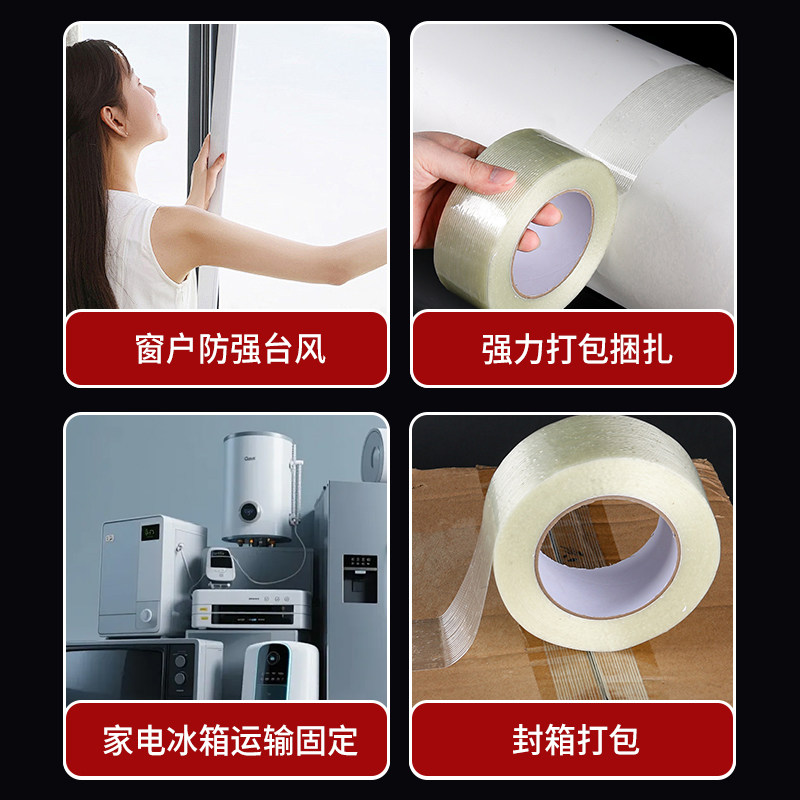 窗户防强台风

强力打包捆扎

家电冰箱运输固定

封箱打包