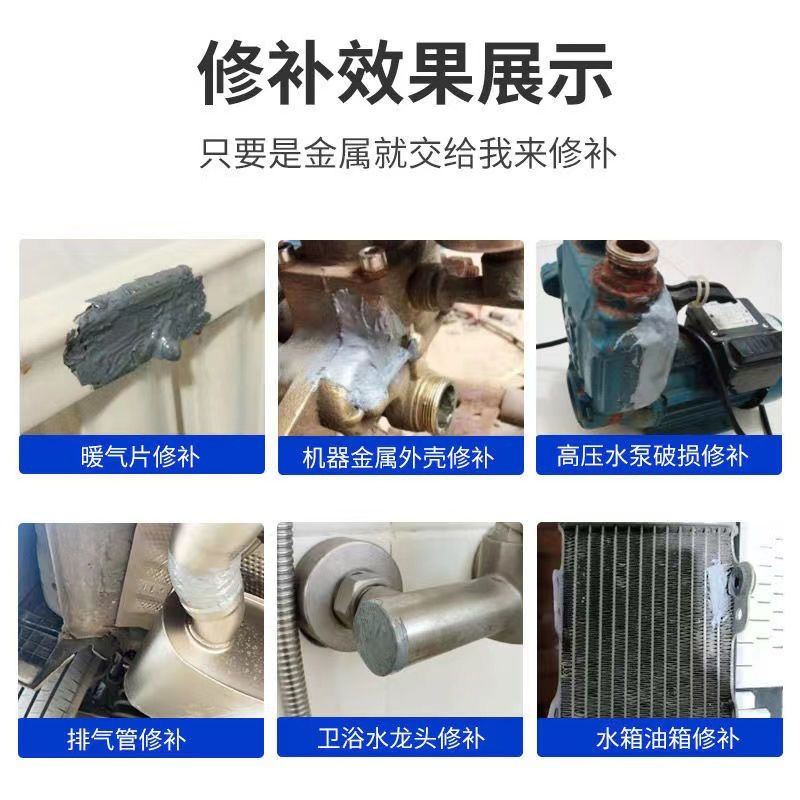 修补效果展示

只要是金属就交给我来修补

暖气片修补

机器金属外壳修补

高压水泵破损修补

排气管修补

卫浴水龙头修补

水箱油箱修补