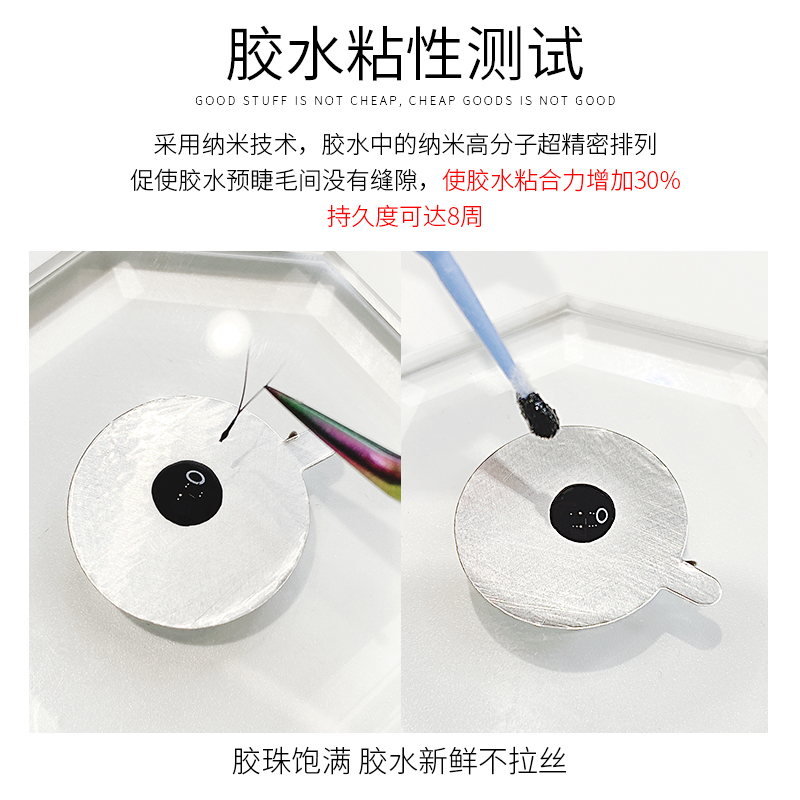 胶水粘性测试

GOOD STUFF IS NOT CHEAP, CHEAP GOODS IS NOT GOOD

采用纳米技术，胶水中的纳米高分子超精密排列
促使胶水预睫毛间没有缝隙，使胶水粘合力增加30%
持久度可达8周

胶珠饱满 胶水新鲜不拉丝