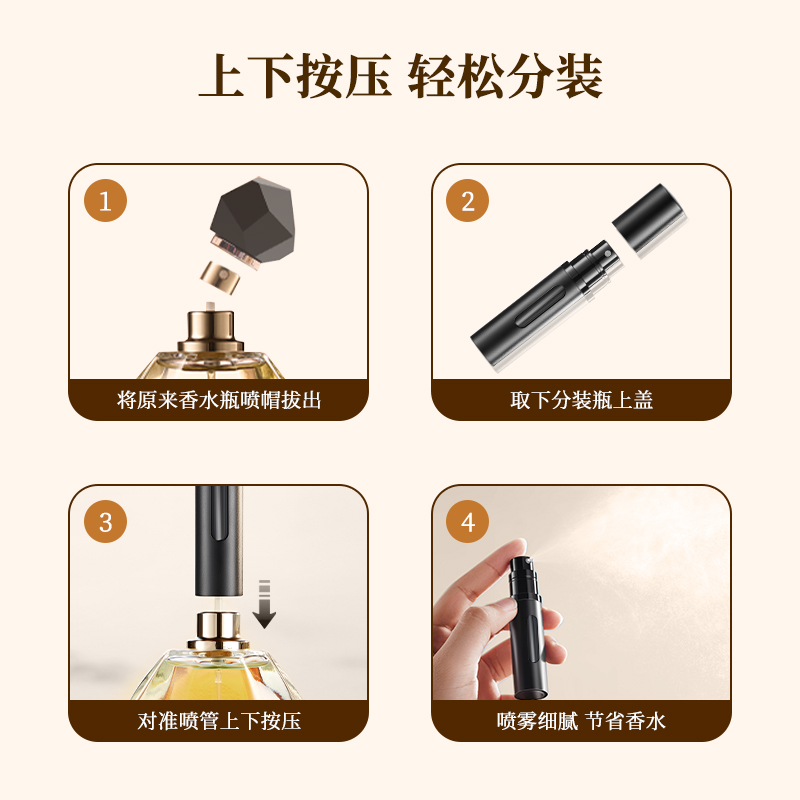 上下按压 轻松分装

1
将原来香水瓶喷帽拔出

2
取下分装瓶上盖

3
对准喷管上下按压

4
喷雾细腻 节省香水