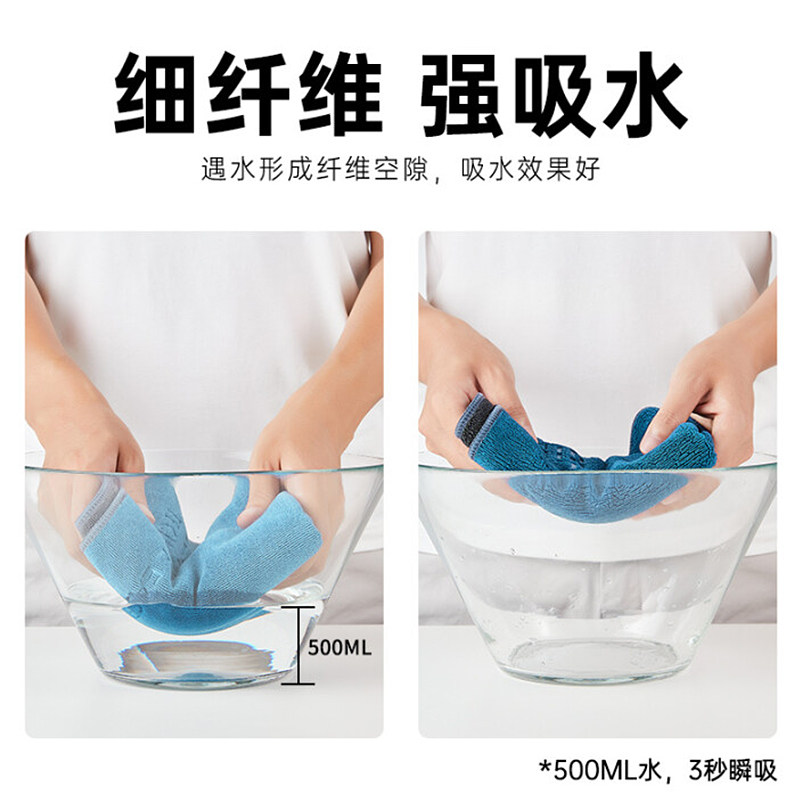 细纤维 强吸水

遇水形成纤维空隙，吸水效果好

500ML

*500ML水，3秒瞬吸