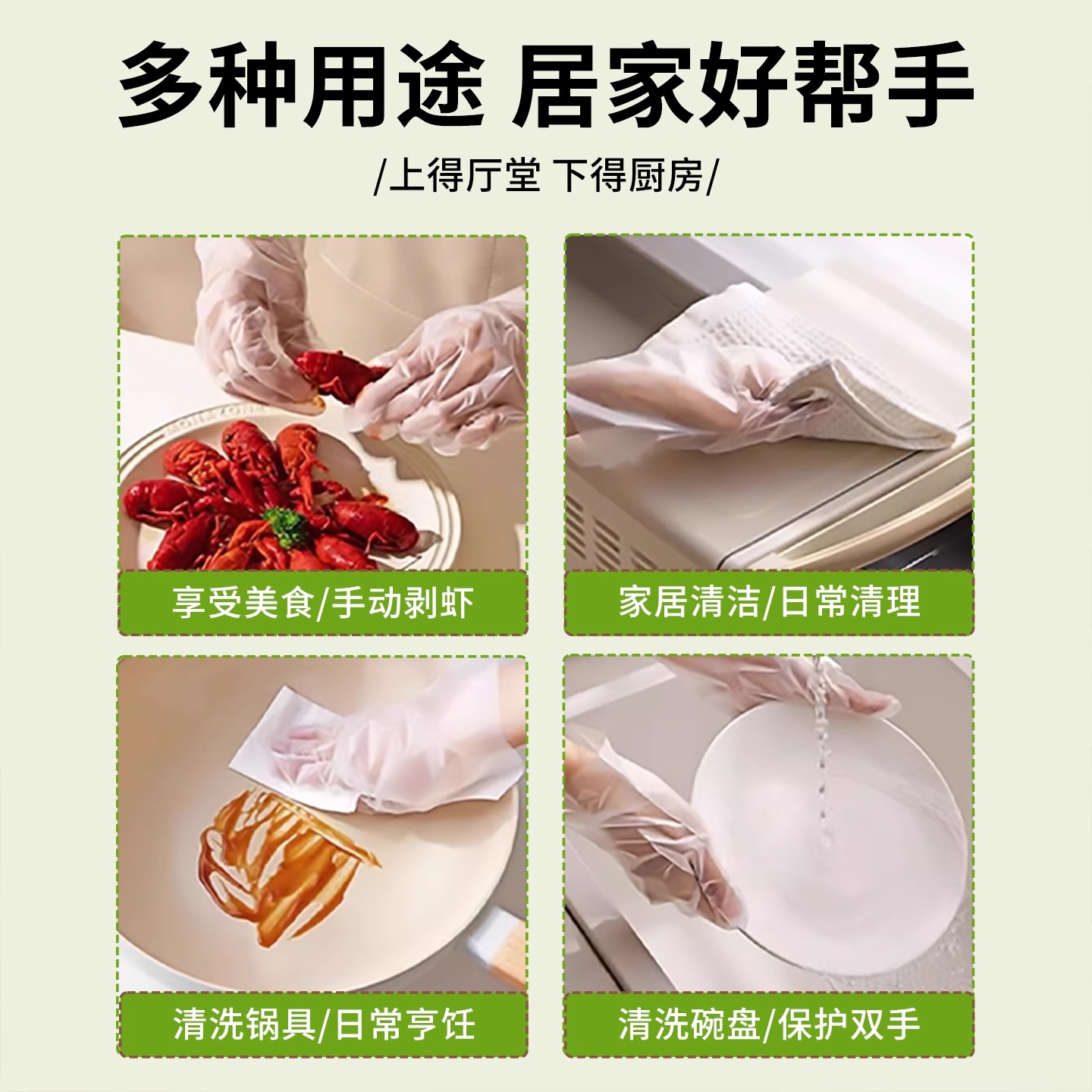 多种用途 居家好帮手

/上得厅堂 下得厨房/

享受美食/手动剥虾

家居清洁/日常清理

清洗锅具/日常亨饪

清洗碗盘/保护双手