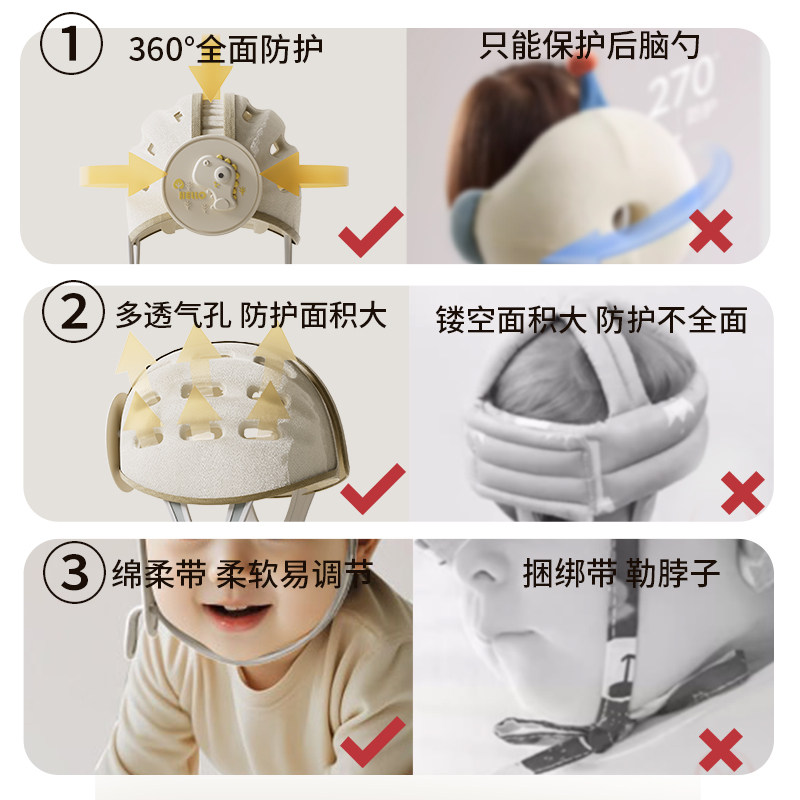 ① 360°全面防护

只能保护后脑勺

270°

② 多透气孔 防护面积大

镂空面积大 防护不全面

③ 绵柔带 柔软易调节

捆绑带 勒脖子