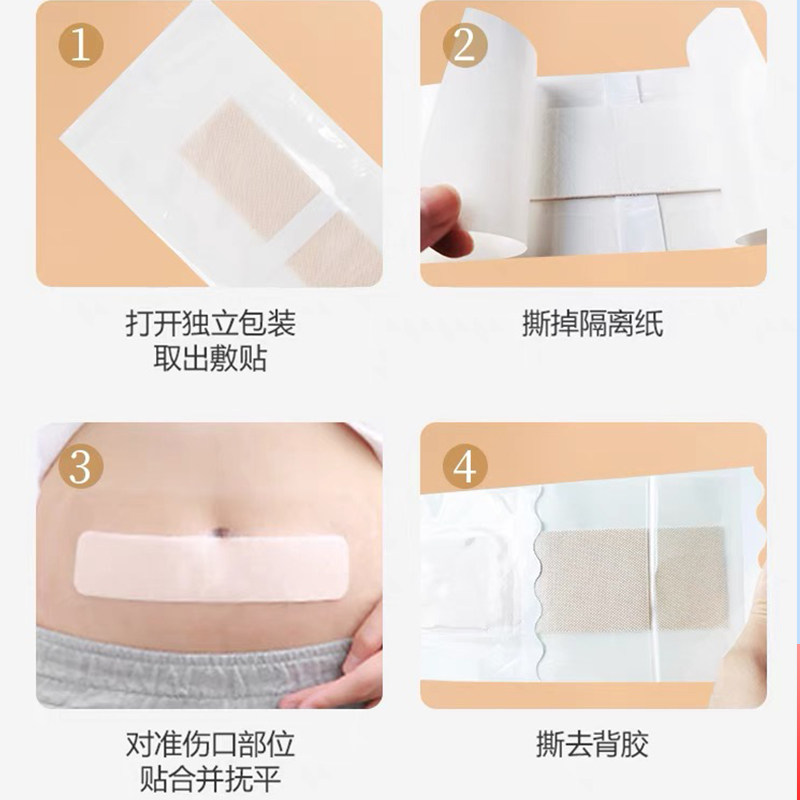 1

打开独立包装
取出敷贴

2

撕掉隔离纸

3

对准伤口部位
贴合并抚平

4

撕去背胶