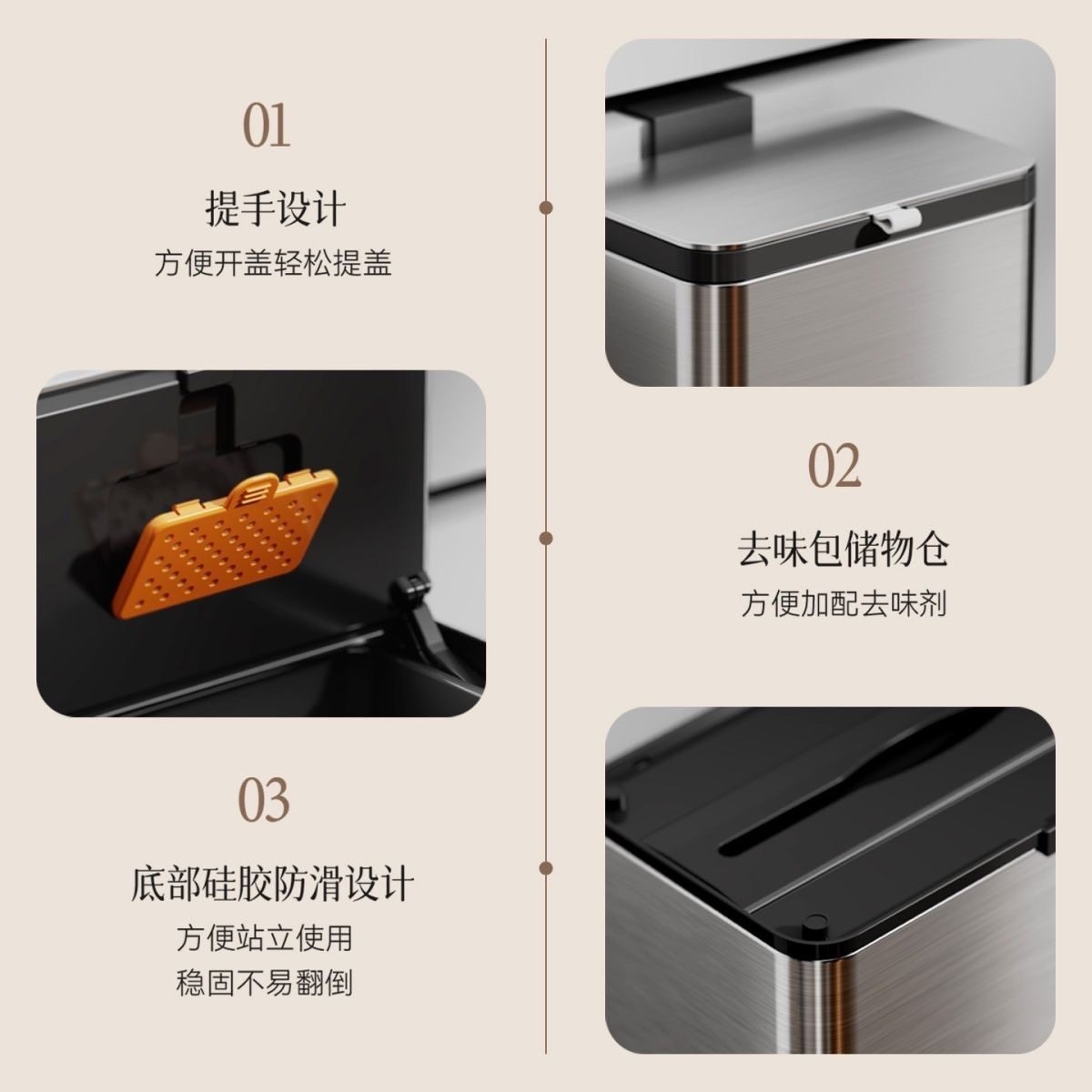 01

提手设计

方便开盖轻松提盖

02

去味包储物仓

方便加配去味剂

03

底部硅胶防滑设计

方便站立使用
稳固不易翻倒