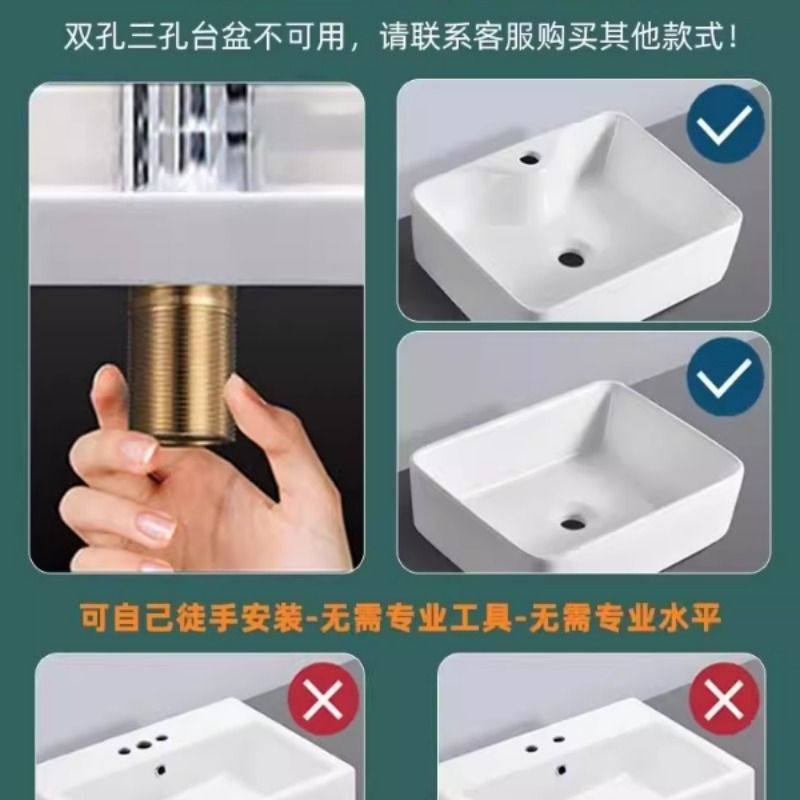 双孔三孔台盆不可用，请联系客服购买其他款式！

可自己徒手安装-无需专业工具-无需专业水平