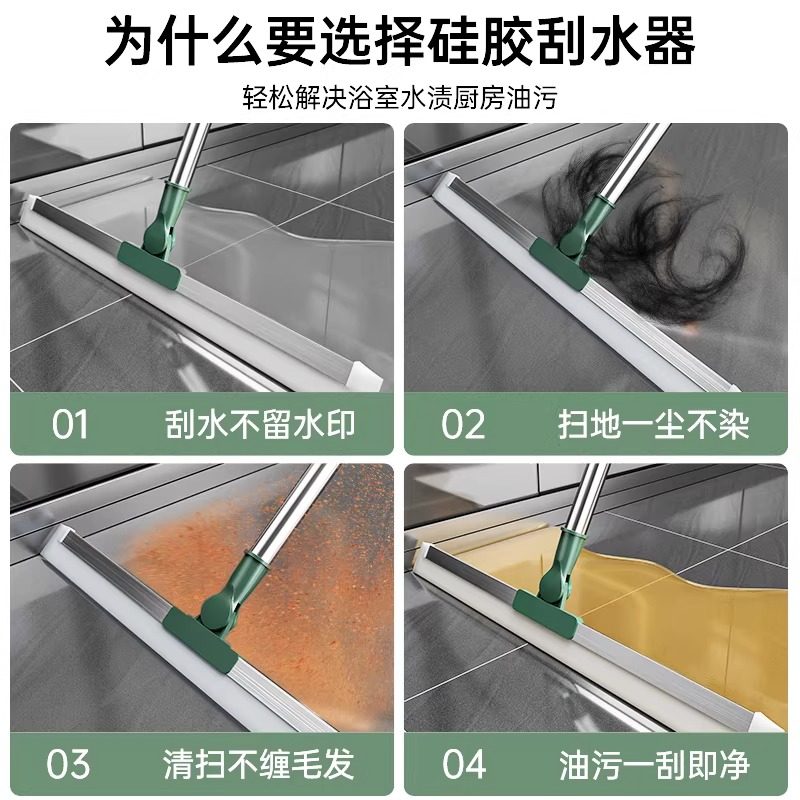 为什么要选择硅胶刮水器

轻松解决浴室水渍厨房油污

01 刮水不留水印

02 扫地一尘不染

03 清扫不缠毛发

04 油污一刮即净