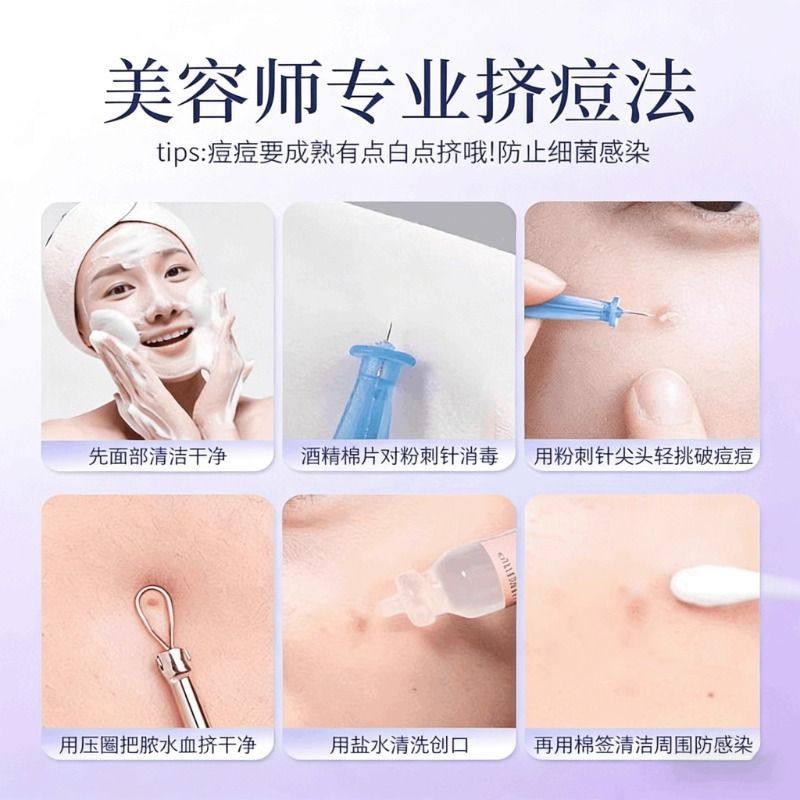 美容师专业挤痘法

tips:痘痘要成熟有点白点挤哦!防止细菌感染

先面部清洁干净

酒精棉片对粉刺针消毒

用粉刺针尖头轻挑破痘痘

用压圈把脓水血挤干净

用盐水清洗创口

再用棉签清洁周围防感染