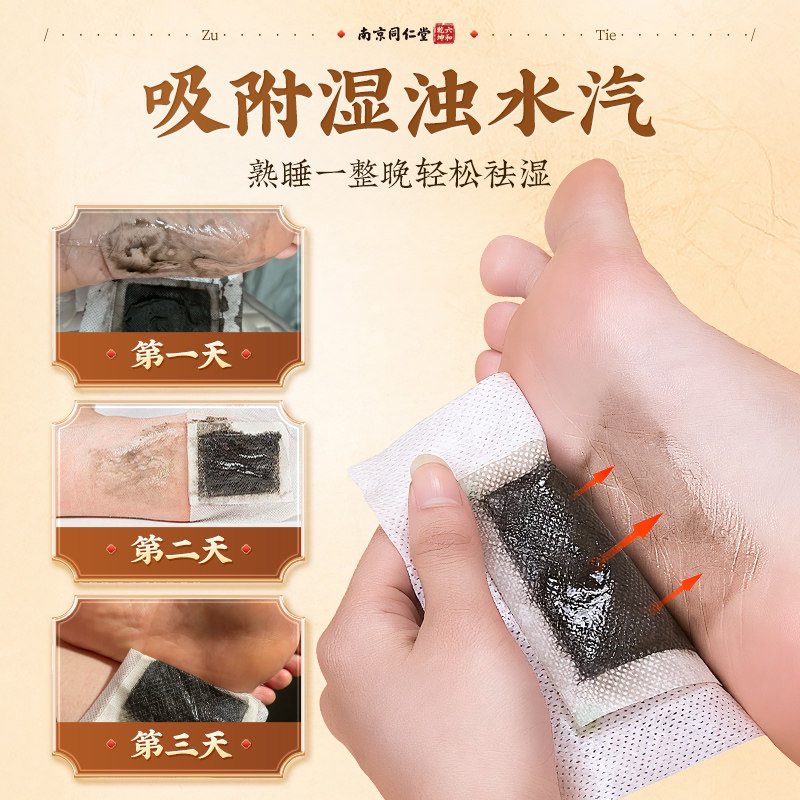 Zu 南京同仁堂 乾坤六和 Tie

吸附湿浊水汽

熟睡一整晚轻松祛湿

第一天

第二天

第三天