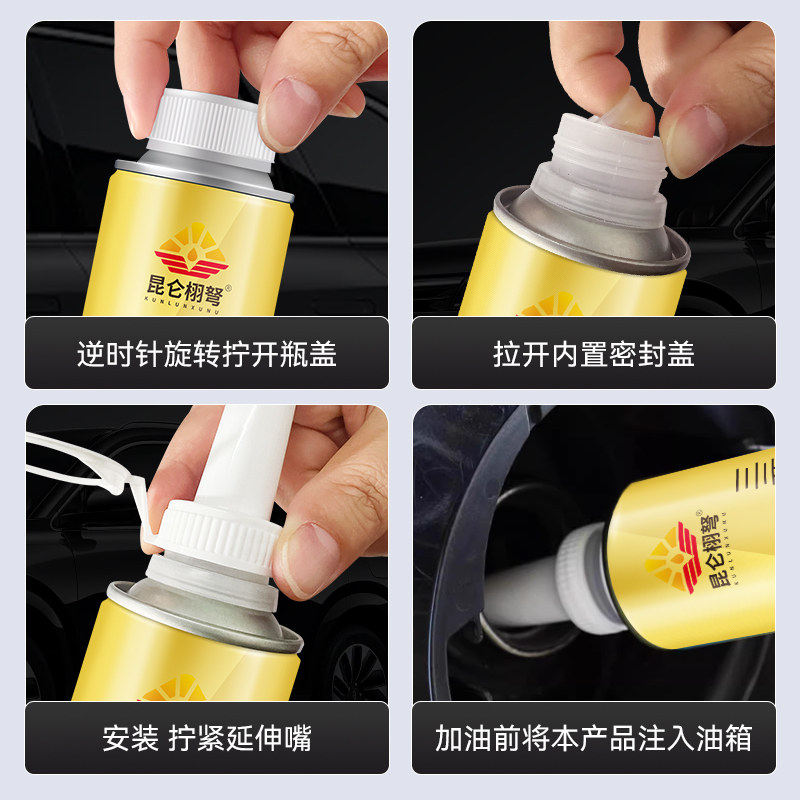 昆仑栩弩®
KUNLUNXUNU

逆时针旋转拧开瓶盖

拉开内置密封盖

安装 拧紧延伸嘴

昆仑栩弩®
KUNLUNXUNU

加油前将本产品注入油箱