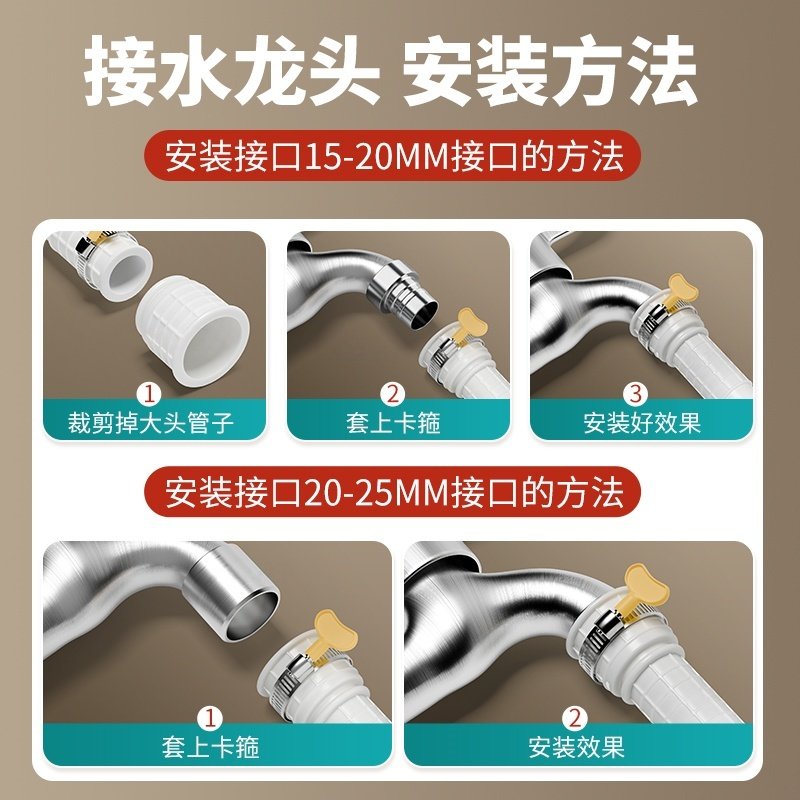 接水龙头 安装方法

安装接口15-20MM接口的方法

1
裁剪掉大头管子

2
套上卡箍

3
安装好效果

安装接口20-25MM接口的方法

1
套上卡箍

2
安装效果