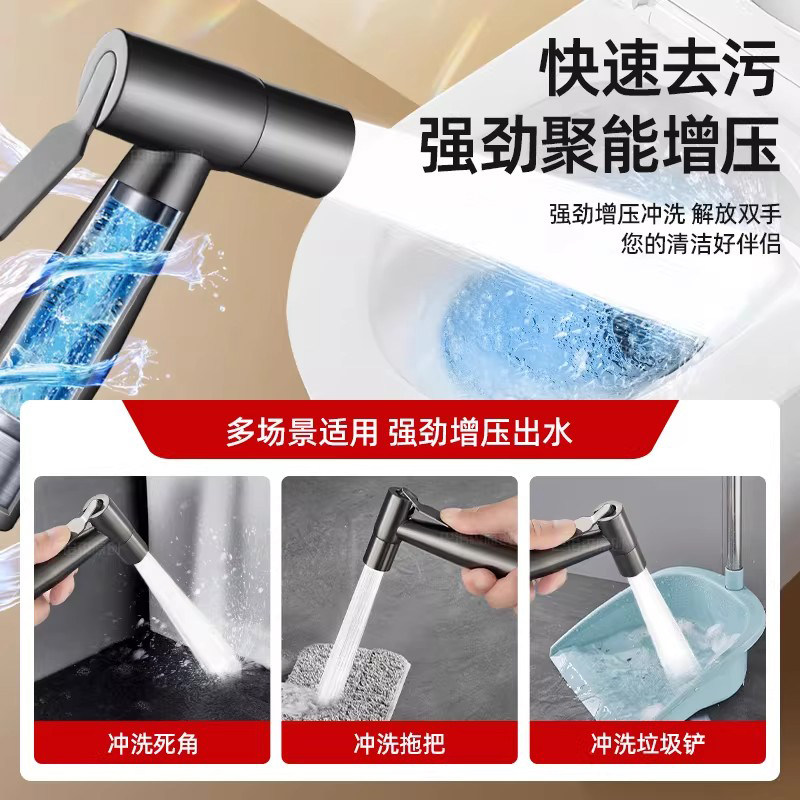 快速去污
强劲聚能增压

强劲增压冲洗 解放双手
您的清洁好伴侣

多场景适用 强劲增压出水

冲洗死角

冲洗拖把

冲洗垃圾铲