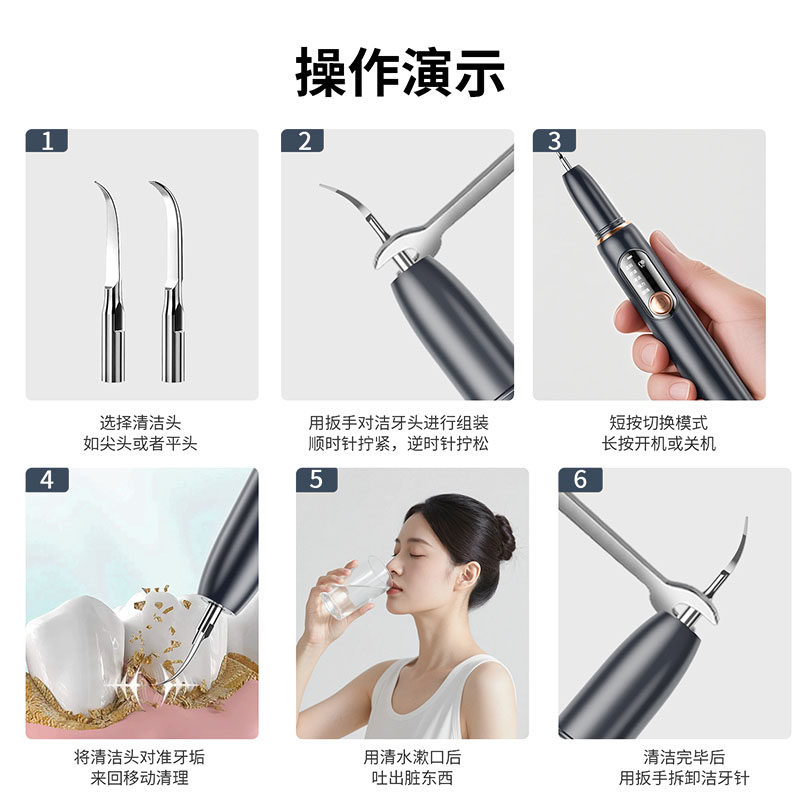 操作演示

1

选择清洁头
如尖头或者平头

2

用扳手对洁牙头进行组装
顺时针拧紧，逆时针拧松

3

短按切换模式
长按开机或关机

4

将清洁头对准牙垢
来回移动清理

5

用清水漱口后
吐出脏东西

6

清洁完毕后
用扳手拆卸洁牙针