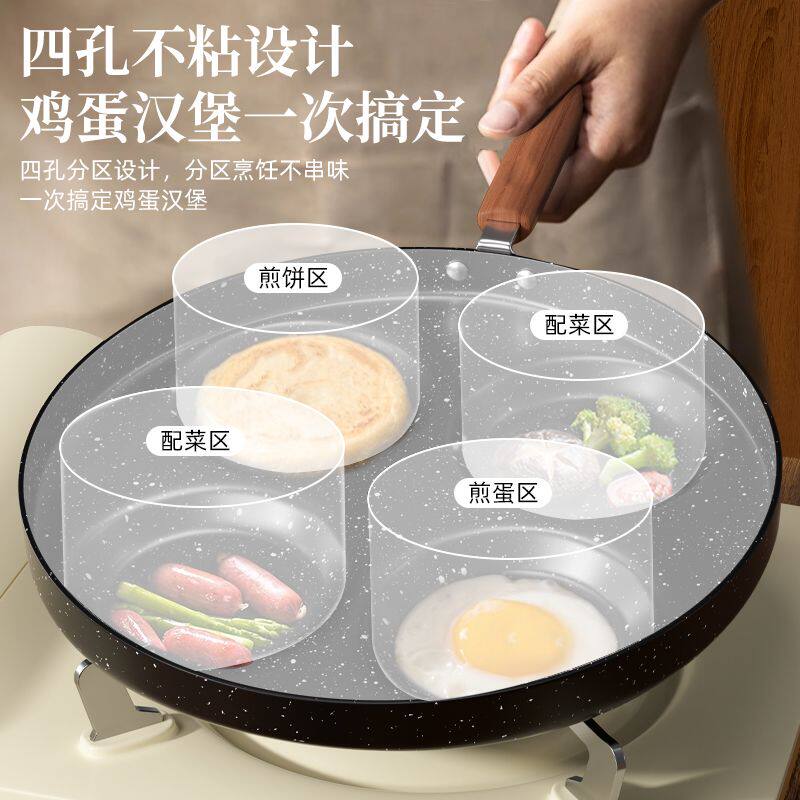 四孔不粘设计
鸡蛋汉堡一次搞定

四孔分区设计，分区烹饪不串味
一次搞定鸡蛋汉堡

煎饼区

配菜区

配菜区

煎蛋区