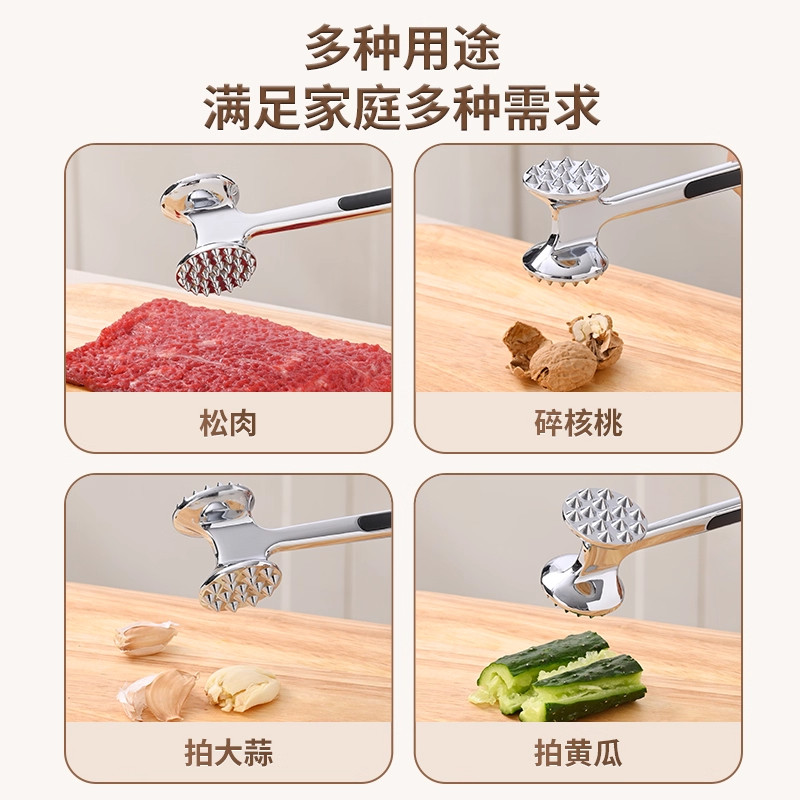 多种用途
满足家庭多种需求

松肉

碎核桃

拍大蒜

拍黄瓜