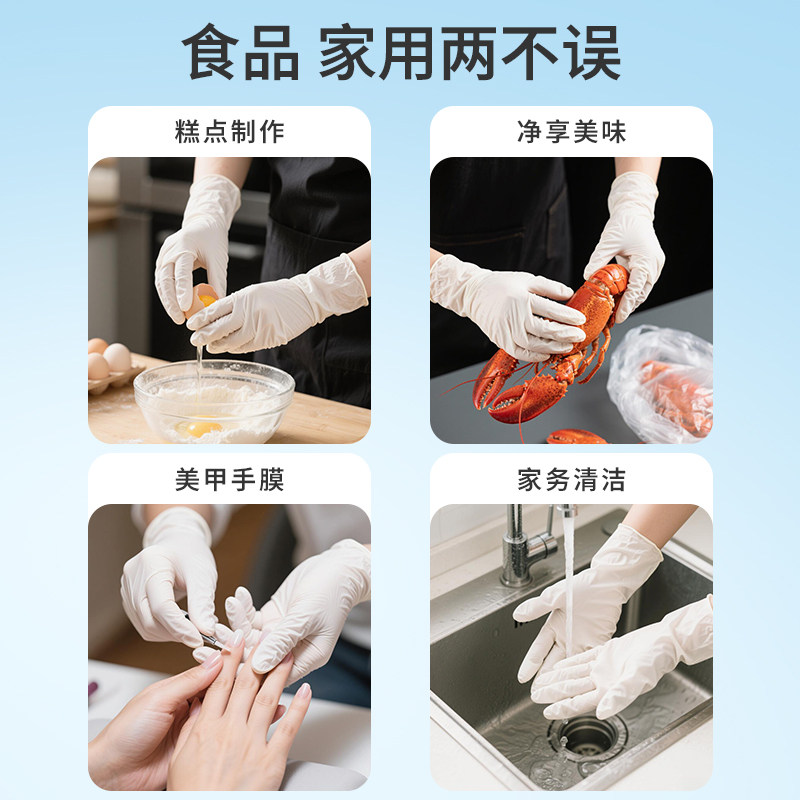 食品 家用两不误

糕点制作

净享美味

美甲手膜

家务清洁