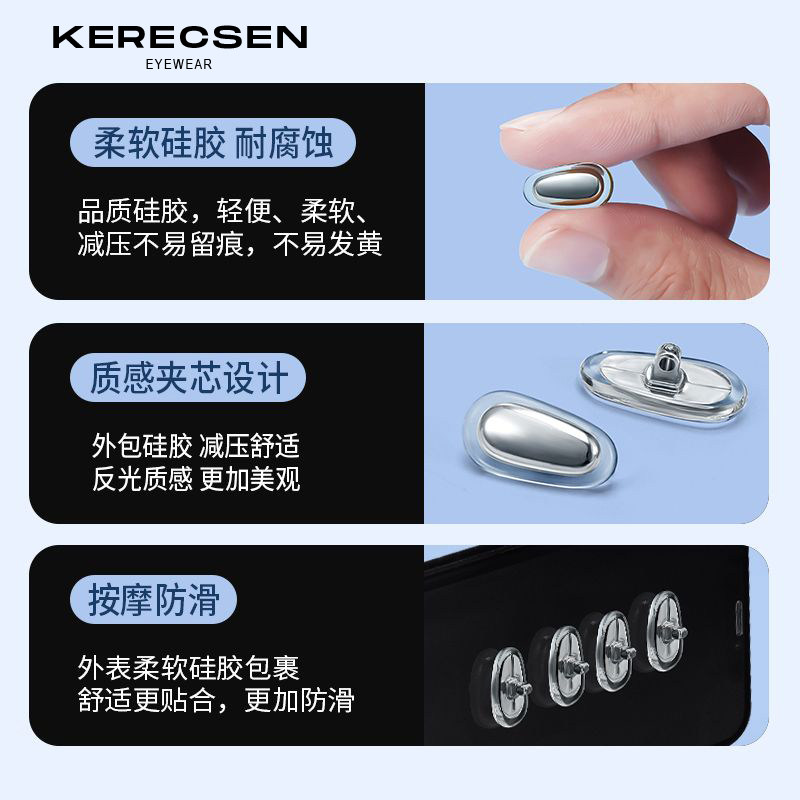 KERECSEN
EYEWEAR

柔软硅胶 耐腐蚀

品质硅胶，轻便、柔软、减压不易留痕，不易发黄

质感夹芯设计

外包硅胶 减压舒适
反光质感 更加美观

按摩防滑

外表柔软硅胶包裹
舒适更贴合，更加防滑