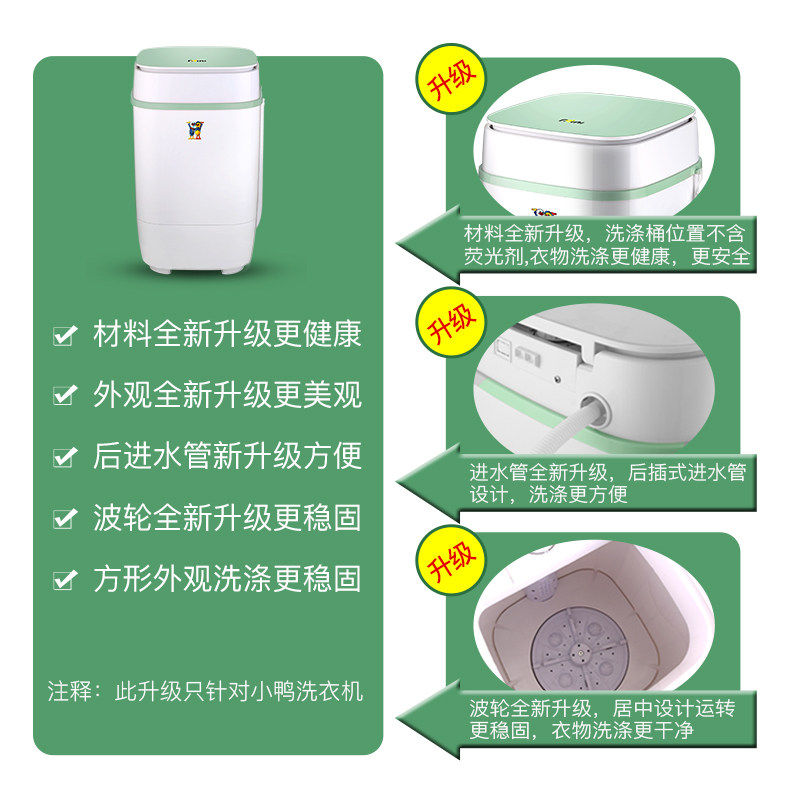 材料全新升级更健康

外观全新升级更美观

后进水管新升级方便

波轮全新升级更稳固

方形外观洗涤更稳固

注释：此升级只针对小鸭洗衣机

升级

材料全新升级，洗涤桶位置不含荧光剂,衣物洗涤更健康，更安全

升级

进水管全新升级，后插式进水管设计，洗涤更方便

升级

波轮全新升级，居中设计运转更稳固，衣物洗涤更干净