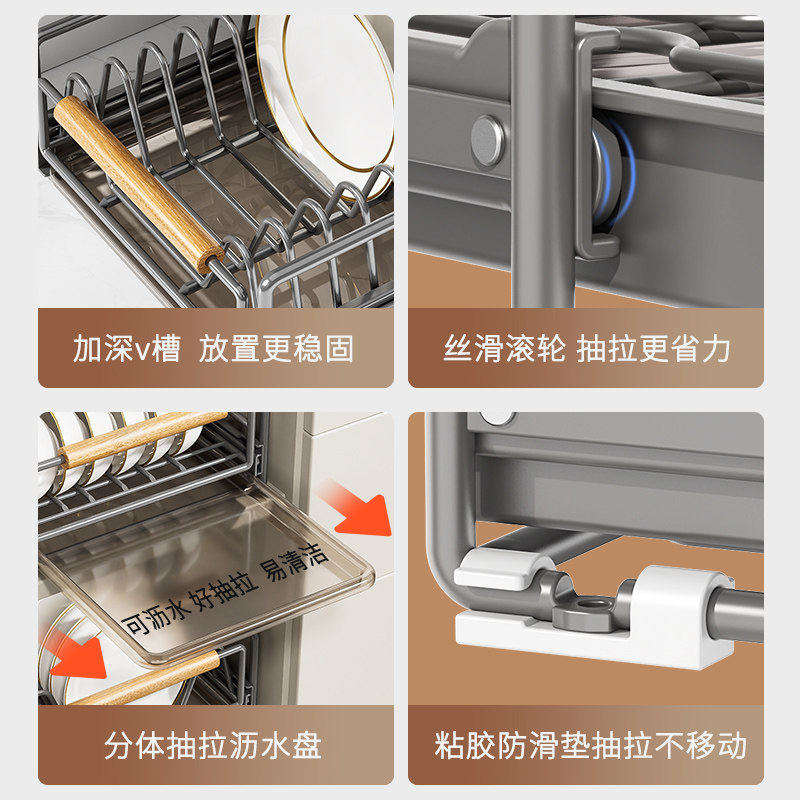 加深v槽 放置更稳固

丝滑滚轮 抽拉更省力

可沥水 好抽拉 易清洁

分体抽拉沥水盘

粘胶防滑垫抽拉不移动