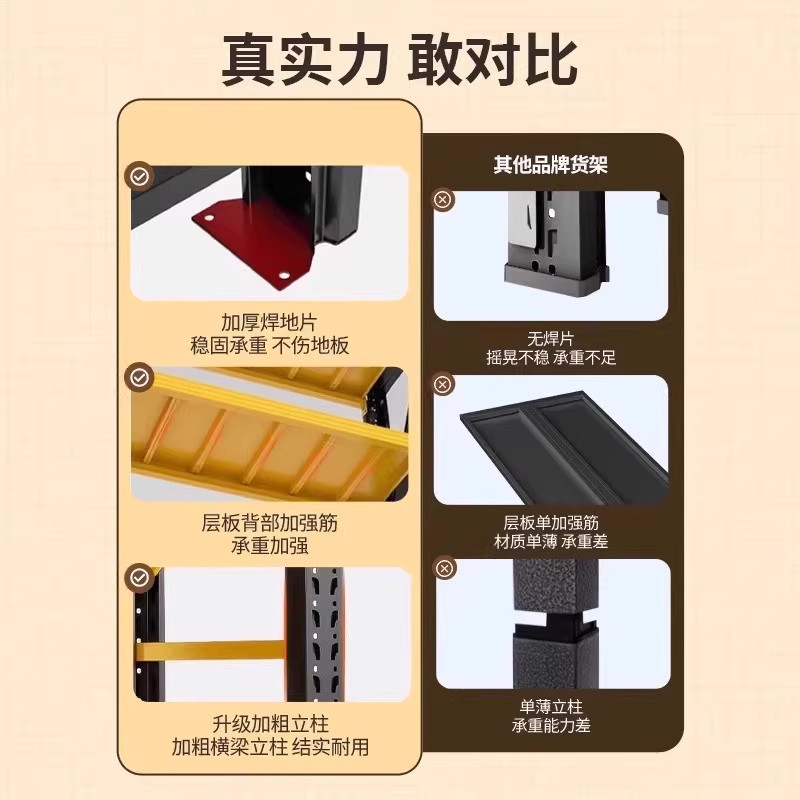 真实力 敢对比

加厚焊地片
稳固承重 不伤地板

层板背部加强筋
承重加强

升级加粗立柱
加粗横梁立柱 结实耐用

其他品牌货架

无焊片
摇晃不稳 承重不足

层板单加强筋
材质单薄 承重差

单薄立柱
承重能力差