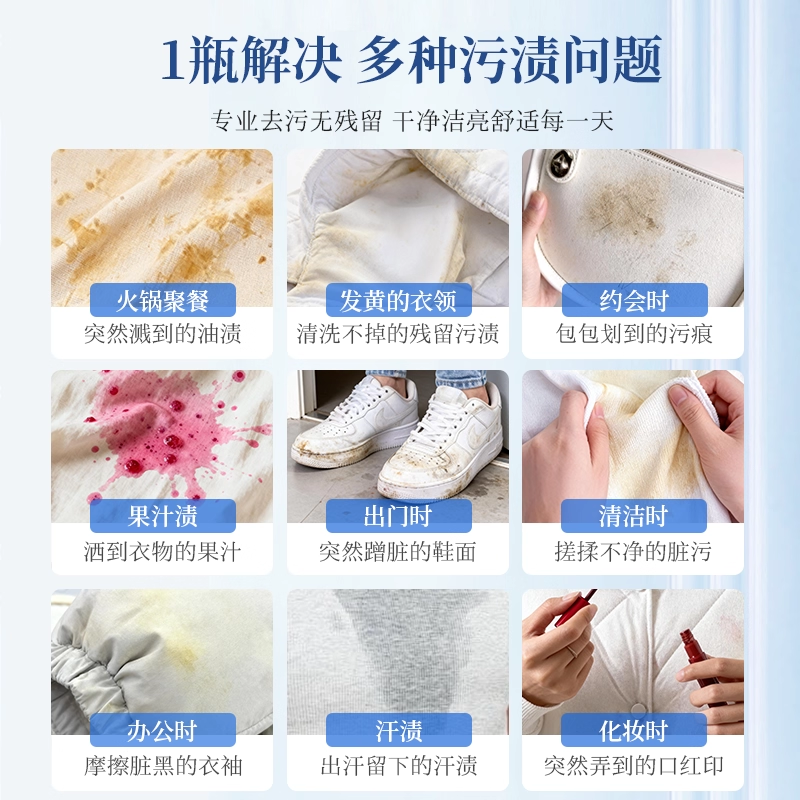 1瓶解决 多种污渍问题

专业去污无残留 干净洁亮舒适每一天

火锅聚餐
突然溅到的油渍

发黄的衣领
清洗不掉的残留污渍

约会时
包包划到的污痕

果汁渍
洒到衣物的果汁

出门时
突然蹭脏的鞋面

清洁时
搓揉不净的脏污

办公时
摩擦脏黑的衣袖

汗渍
出汗留下的汗渍

化妆时
突然弄到的口红印