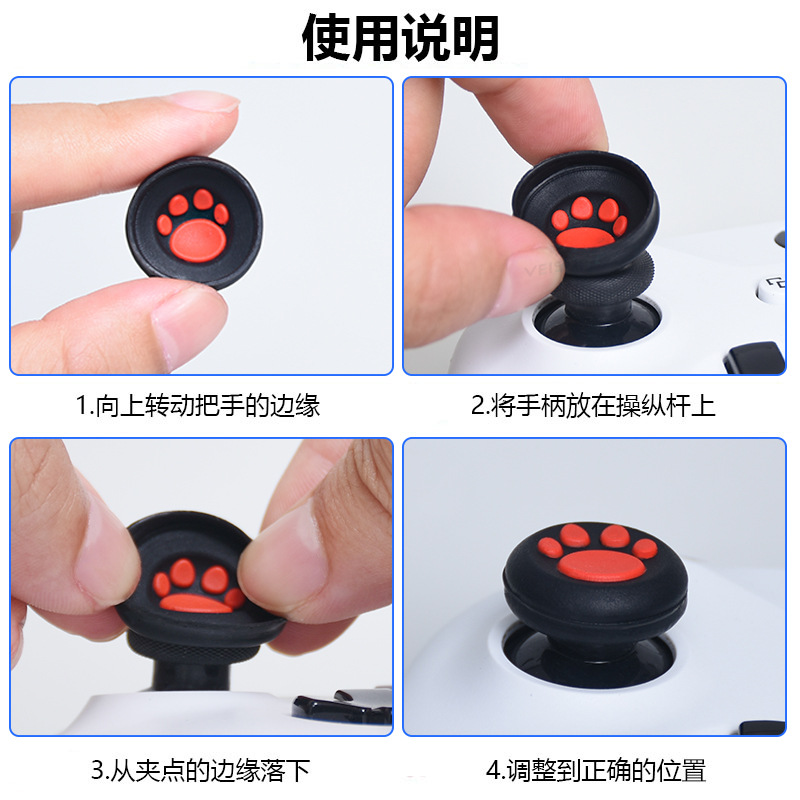 使用说明

1.向上转动把手的边缘

2.将手柄放在操纵杆上

3.从夹点的边缘落下

4.调整到正确的位置