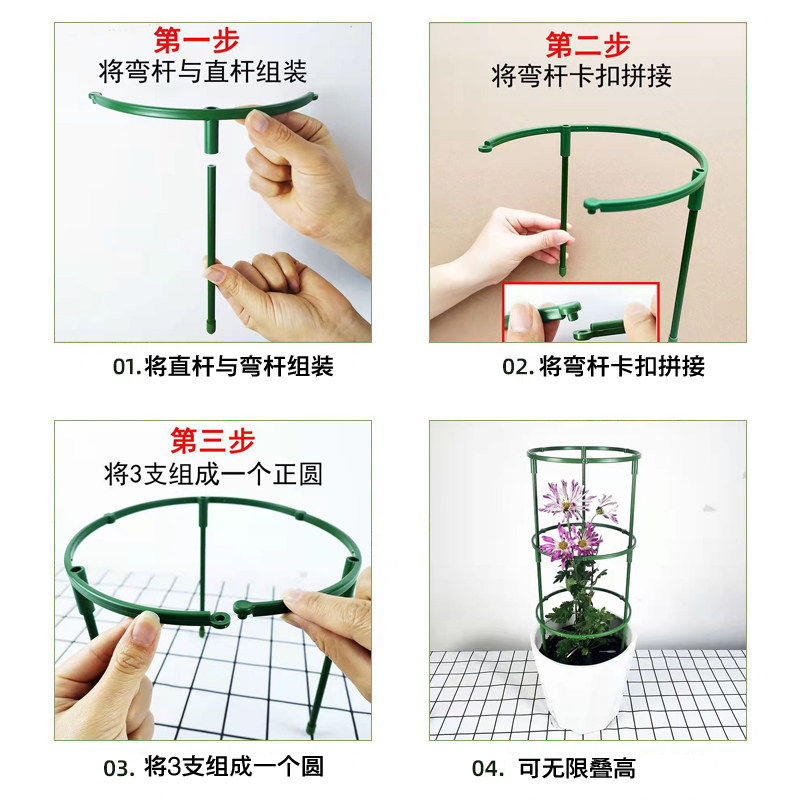 第一步
将弯杆与直杆组装

01.将直杆与弯杆组装

第二步
将弯杆卡扣拼接

02.将弯杆卡扣拼接

第三步
将3支组成一个正圆

03. 将3支组成一个圆

04. 可无限叠高