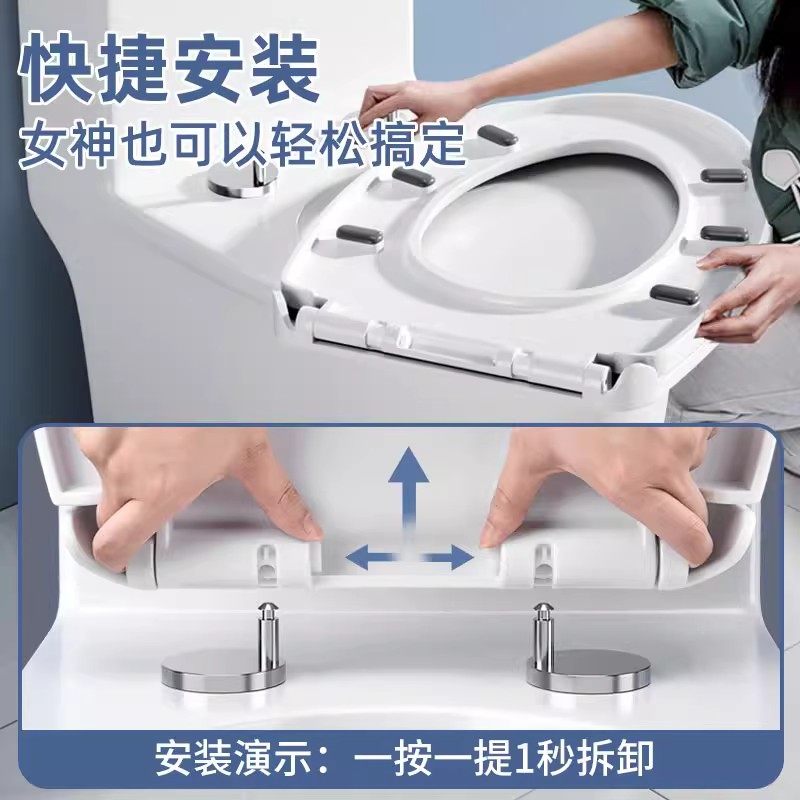 快捷安装
女神也可以轻松搞定

安装演示：一按一提1秒拆卸