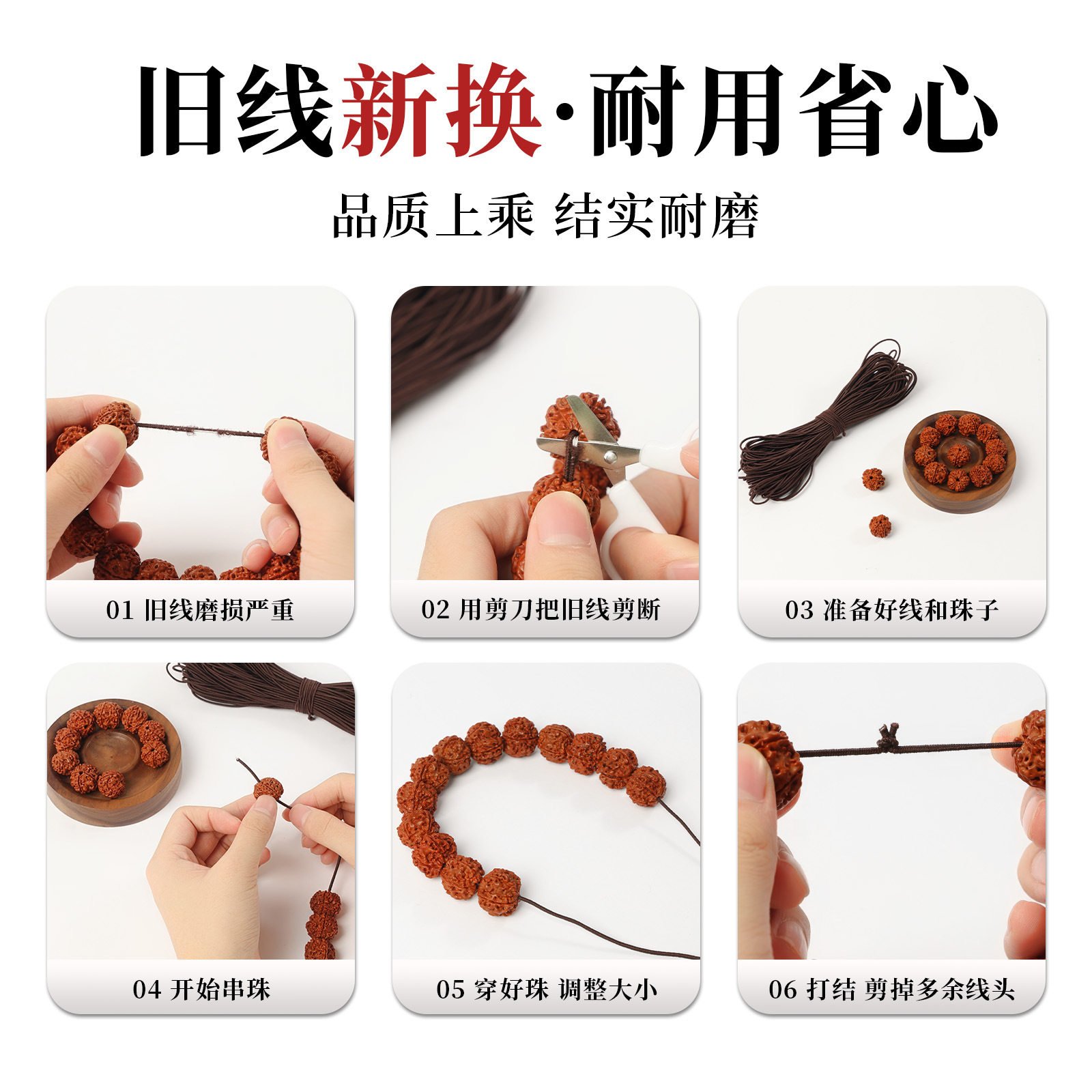 旧线新换·耐用省心

品质上乘 结实耐磨

01 旧线磨损严重

02 用剪刀把旧线剪断

03 准备好线和珠子

04 开始串珠

05 穿好珠 调整大小

06 打结 剪掉多余线头