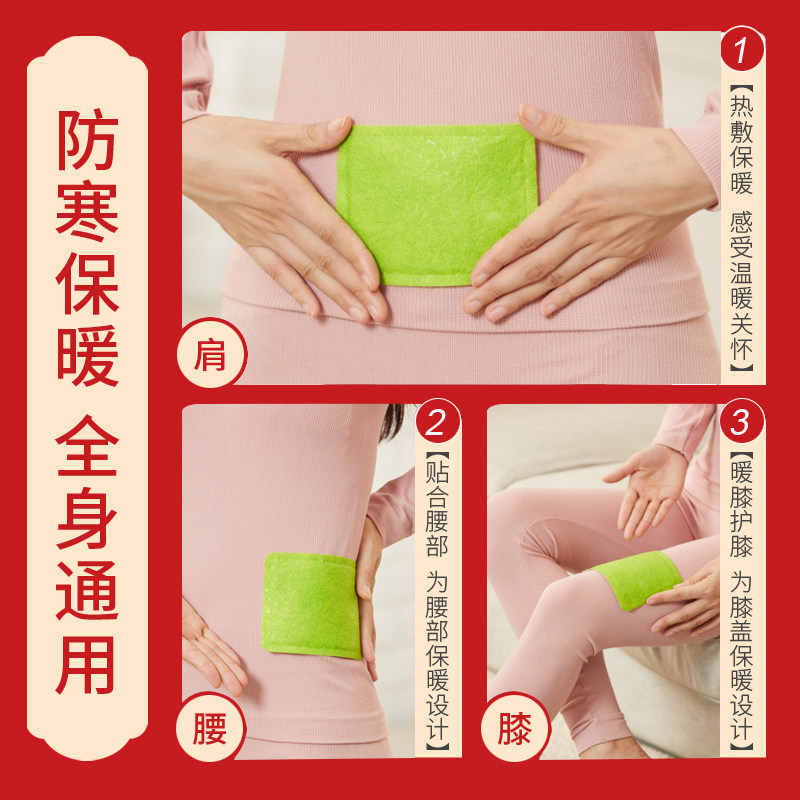 防寒保暖 全身通用

1
【热敷保暖 感受温暖关怀】
肩

2
【贴合腰部 为腰部保暖设计】
腰

3
【暖膝护膝 为膝盖保暖设计】
膝