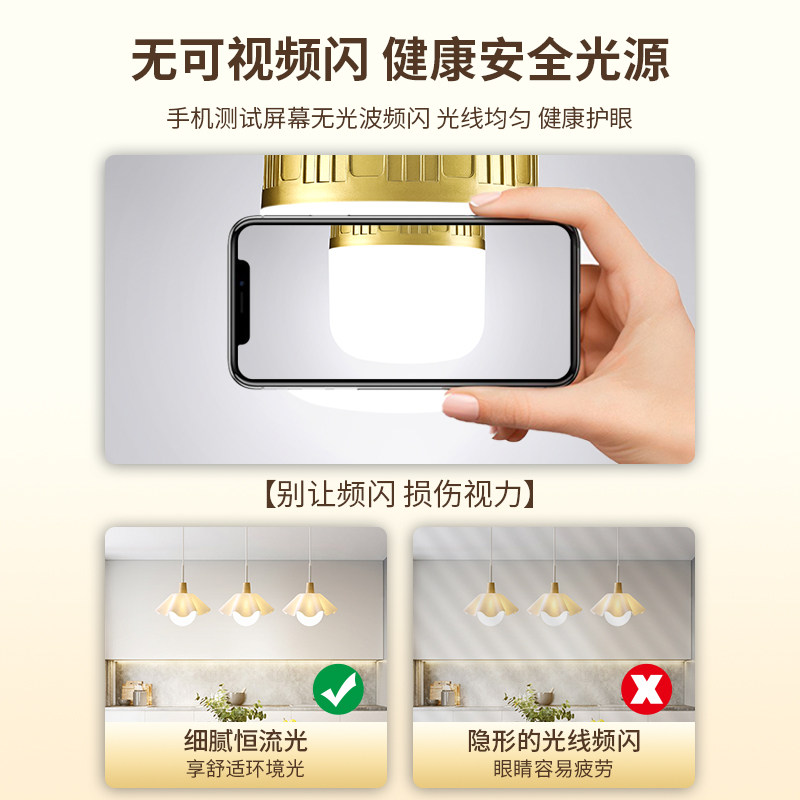 无可视频闪 健康安全光源

手机测试屏幕无光波频闪 光线均匀 健康护眼

【别让频闪 损伤视力】

细腻恒流光
享舒适环境光

隐形的光线频闪
眼睛容易疲劳