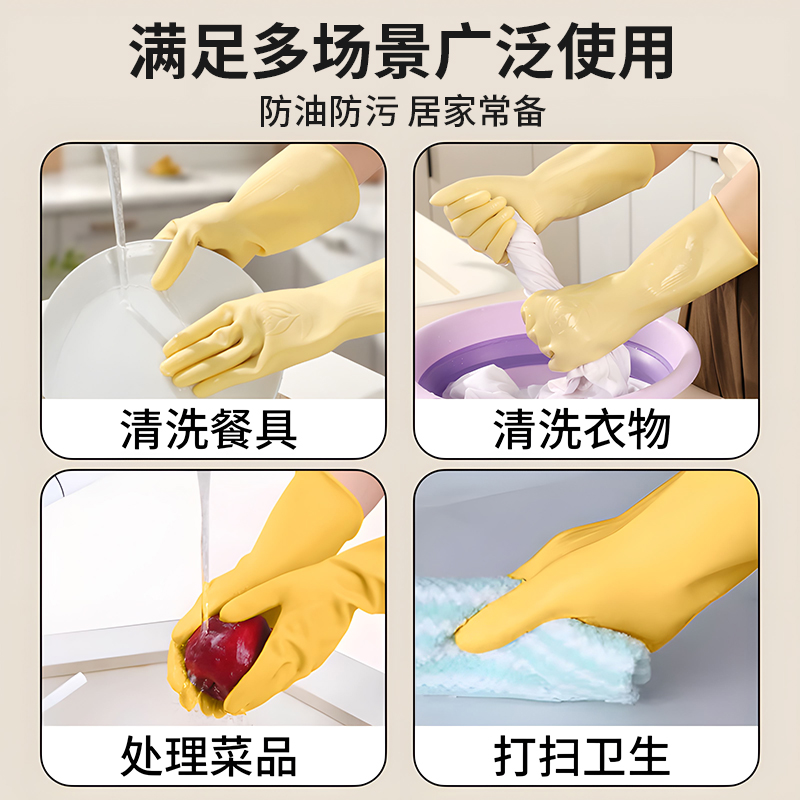 满足多场景广泛使用

防油防污 居家常备

清洗餐具

清洗衣物

处理菜品

打扫卫生