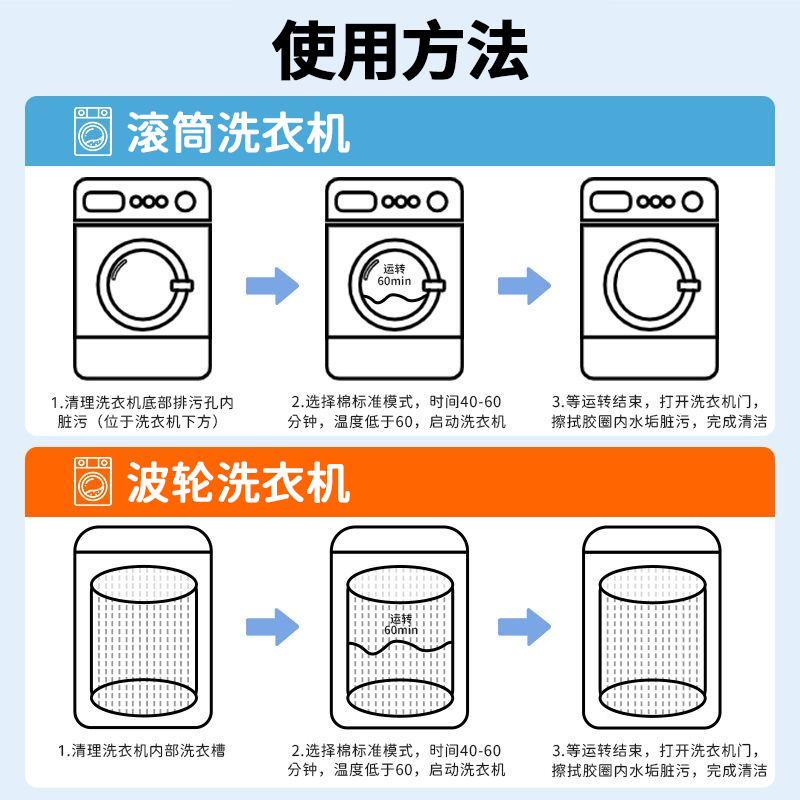 使用方法

滚筒洗衣机

运转
60min

1.清理洗衣机底部排污孔内脏污（位于洗衣机下方）

2.选择棉标准模式，时间40-60分钟，温度低于60，启动洗衣机

3.等运转结束，打开洗衣机门，擦拭胶圈内水垢脏污，完成清洁

波轮洗衣机

运转
60min

1.清理洗衣机内部洗衣槽

2.选择棉标准模式，时间40-60分钟，温度低于60，启动洗衣机

3.等运转结束，打开洗衣机门，擦拭胶圈内水垢脏污，完成清洁