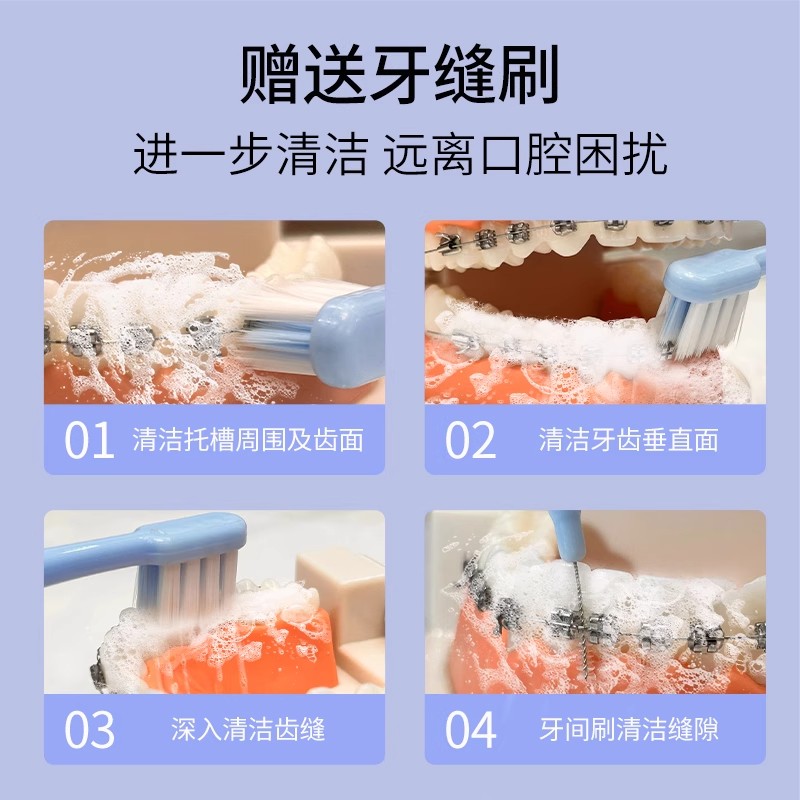 赠送牙缝刷

进一步清洁 远离口腔困扰

01 清洁托槽周围及齿面

02 清洁牙齿垂直面

03 深入清洁齿缝

04 牙间刷清洁缝隙