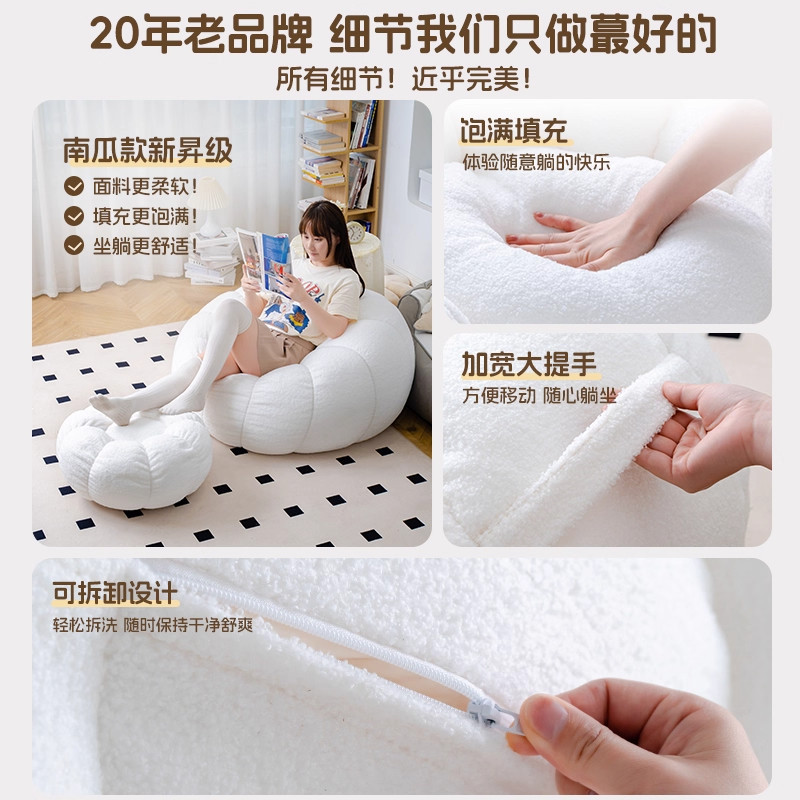 20年老品牌 细节我们只做蕞好的

所有细节！近乎完美！

南瓜款新昇级

面料更柔软！

填充更饱满！

坐躺更舒适！

饱满填充

体验随意躺的快乐

加宽大提手

方便移动 随心躺坐

可拆卸设计

轻松拆洗 随时保持干净舒爽