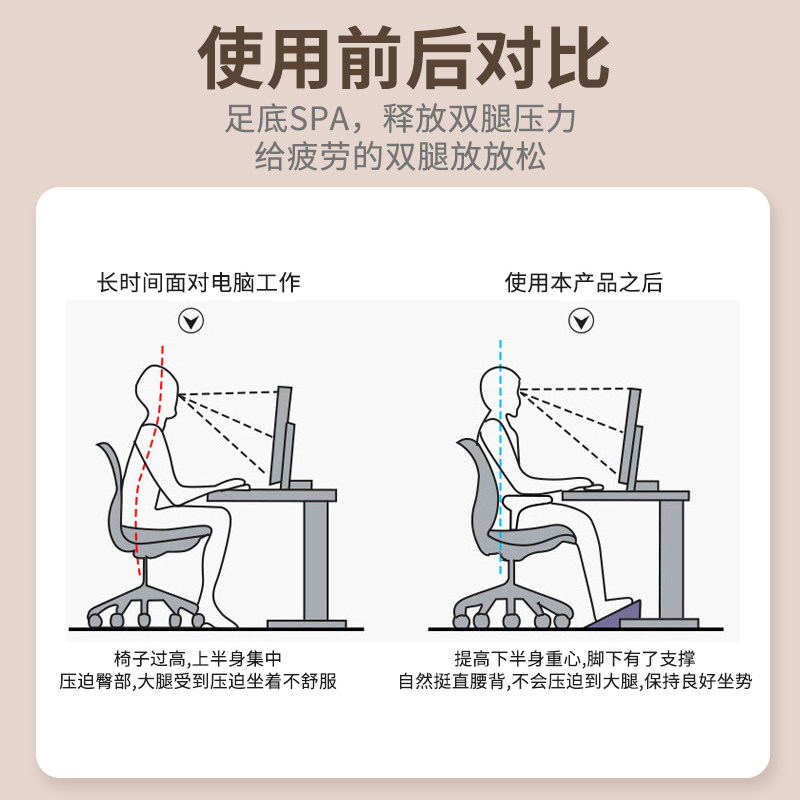 使用前后对比

足底SPA，释放双腿压力
给疲劳的双腿放放松

长时间面对电脑工作

椅子过高,上半身集中
压迫臀部,大腿受到压迫坐着不舒服

使用本产品之后

提高下半身重心,脚下有了支撑
自然挺直腰背,不会压迫到大腿,保持良好坐势