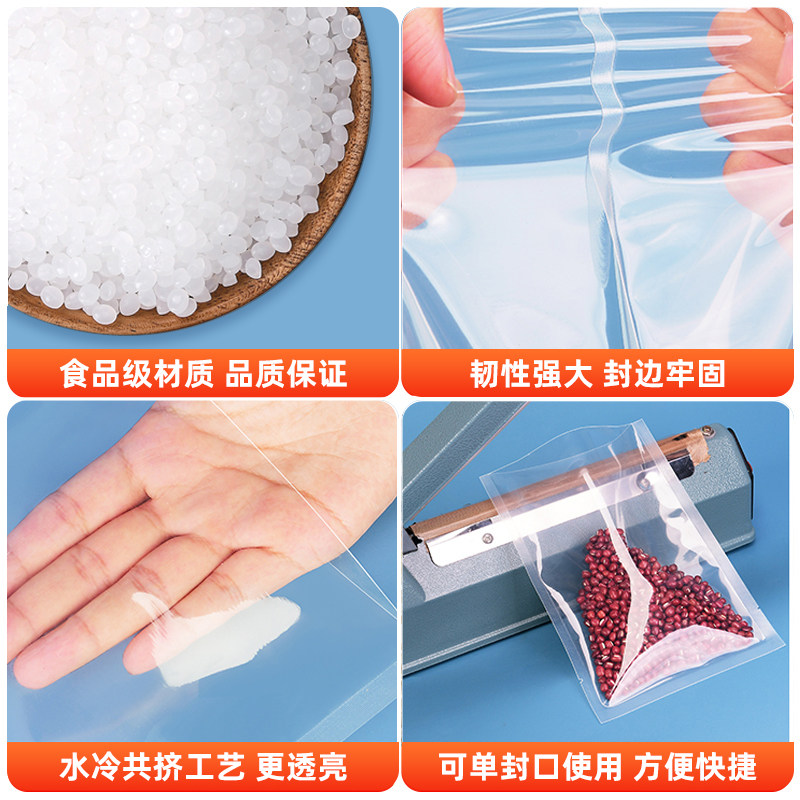 食品级材质 品质保证

韧性强大 封边牢固

水冷共挤工艺 更透亮

可单封口使用 方便快捷