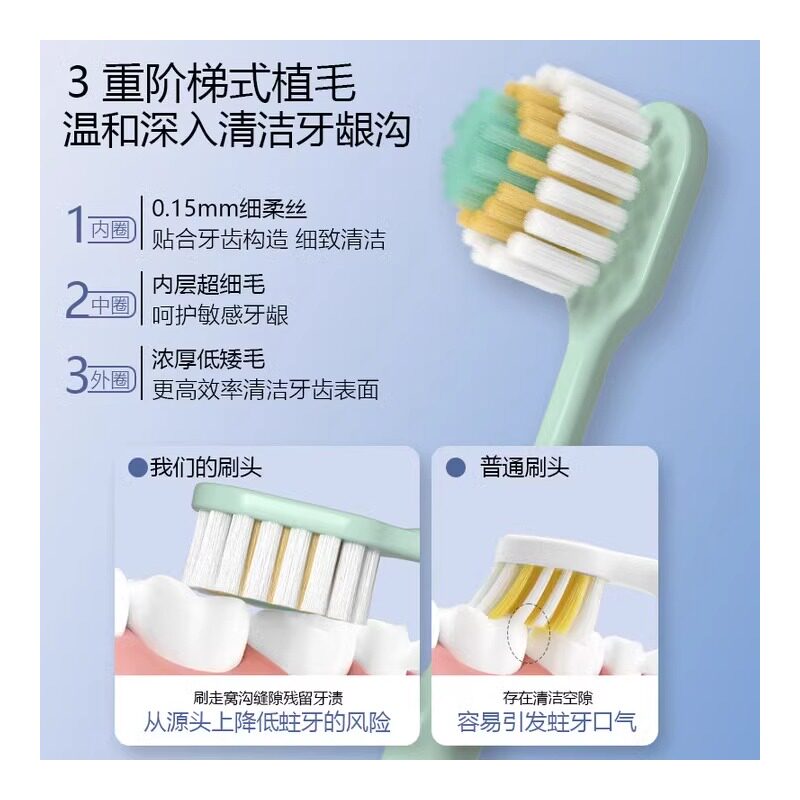 3 重阶梯式植毛
温和深入清洁牙龈沟

1 内圈
0.15mm细柔丝
贴合牙齿构造 细致清洁

2 中圈
内层超细毛
呵护敏感牙龈

3 外圈
浓厚低矮毛
更高效率清洁牙齿表面

我们的刷头

刷走窝沟缝隙残留牙渍
从源头上降低蛀牙的风险

普通刷头

存在清洁空隙
容易引发蛀牙口气