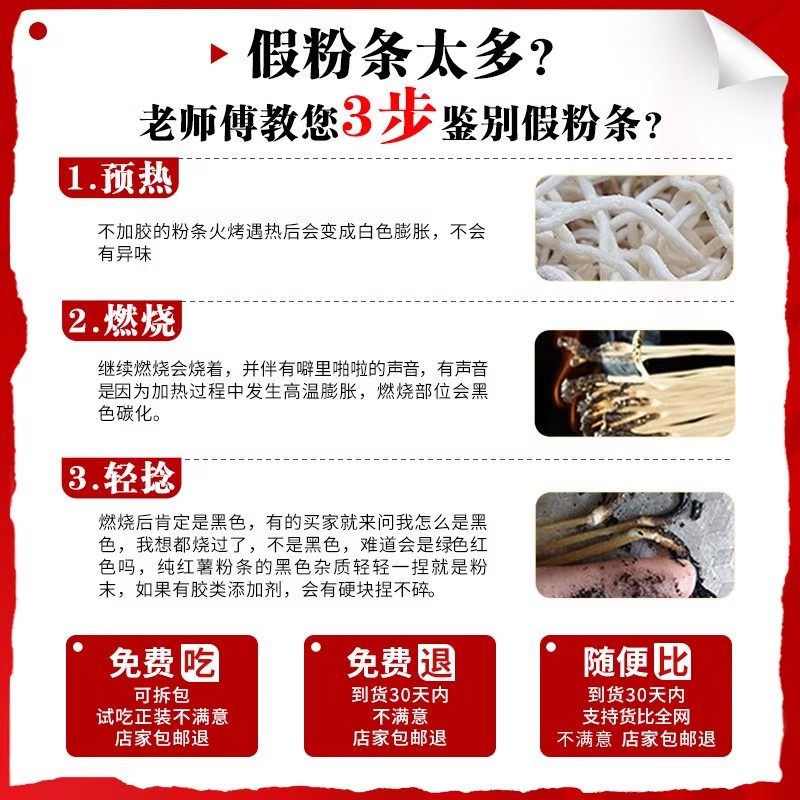 假粉条太多？
老师傅教您3步鉴别假粉条？

1.预热
不加胶的粉条火烤遇热后会变成白色膨胀，不会有异味

2.燃烧
继续燃烧会烧着，并伴有噼里啪啦的声音，有声音是因为加热过程中发生高温膨胀，燃烧部位会黑色碳化。

3.轻捻
燃烧后肯定是黑色，有的买家就来问我怎么是黑色，我想都烧过了，不是黑色，难道会是绿色红色吗，纯红薯粉条的黑色杂质轻轻一捏就是粉末，如果有胶类添加剂，会有硬块捏不碎。

免费吃
可拆包
试吃正装不满意
店家包邮退

免费退
到货30天内
不满意
店家包邮退

随便比
到货30天内
支持货比全网
不满意 店家包邮退