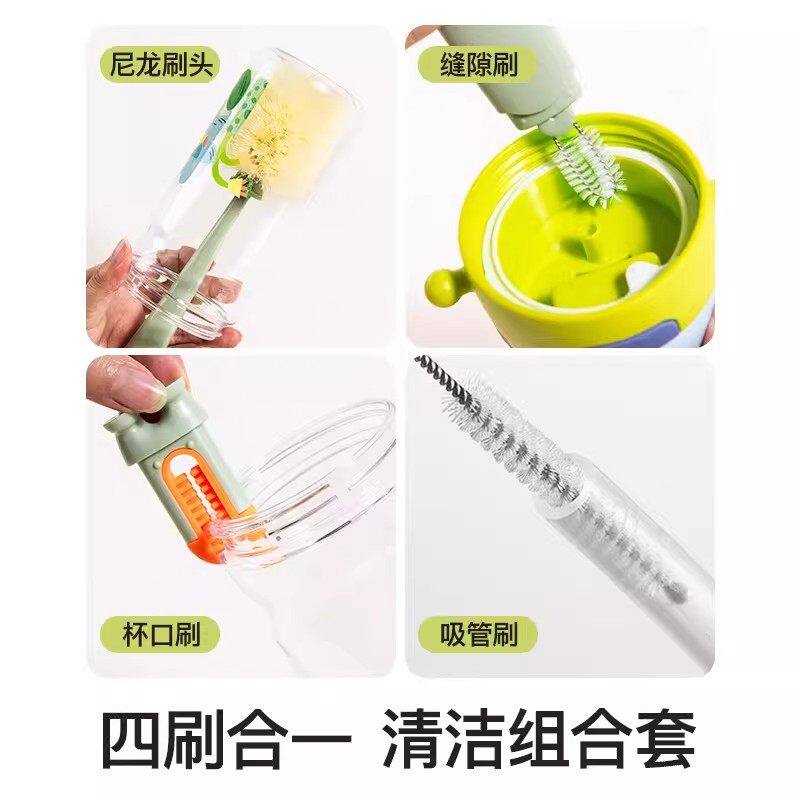 尼龙刷头

缝隙刷

杯口刷

吸管刷

四刷合一 清洁组合套