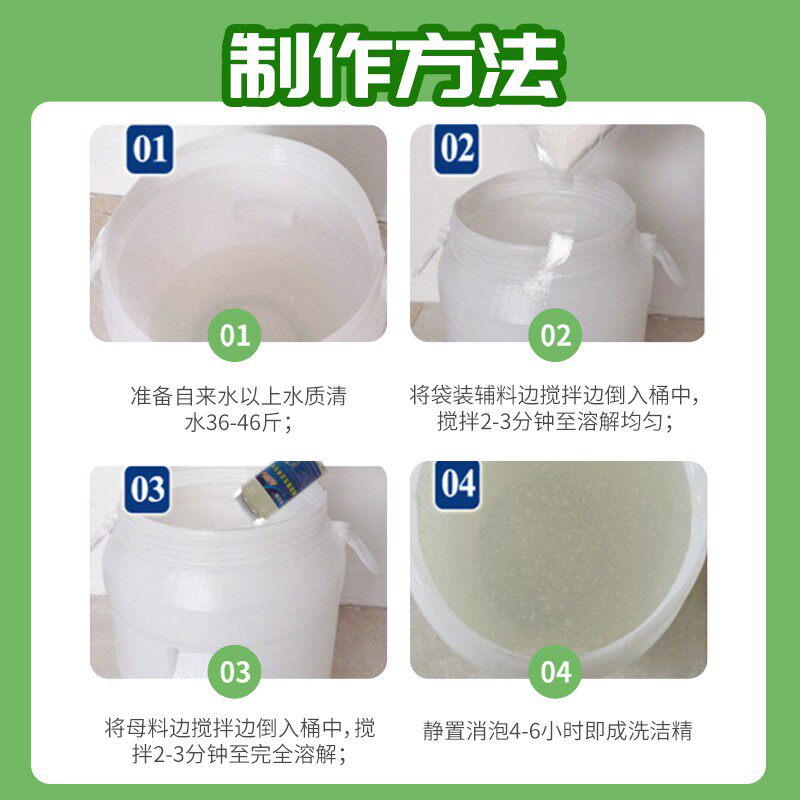 制作方法

01

01

准备自来水以上水质清水36-46斤；

02

02

将袋装辅料边搅拌边倒入桶中，搅拌2-3分钟至溶解均匀；

03

03

将母料边搅拌边倒入桶中，搅拌2-3分钟至完全溶解；

04

04

静置消泡4-6小时即成洗洁精